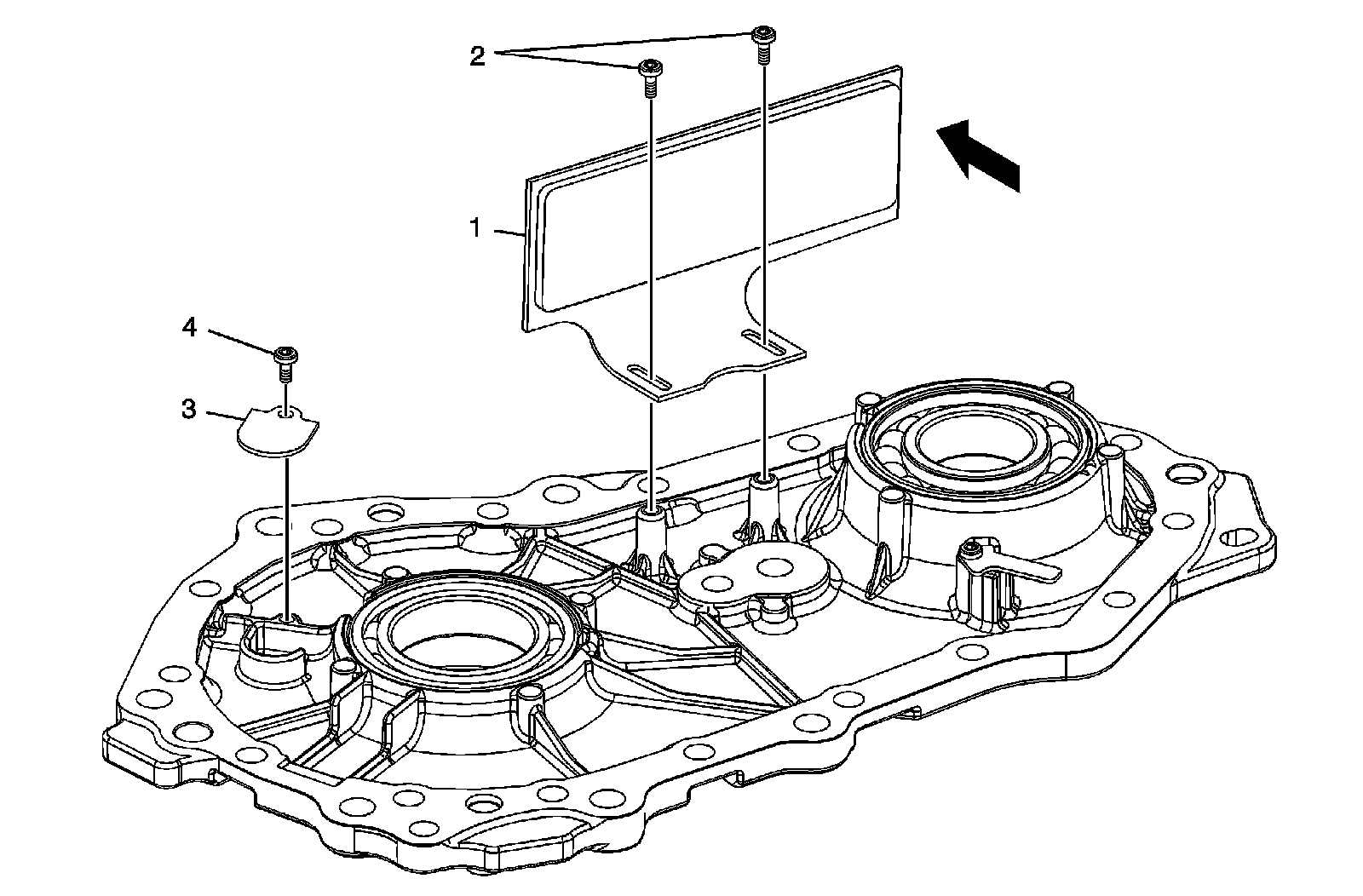 2
1
4
3