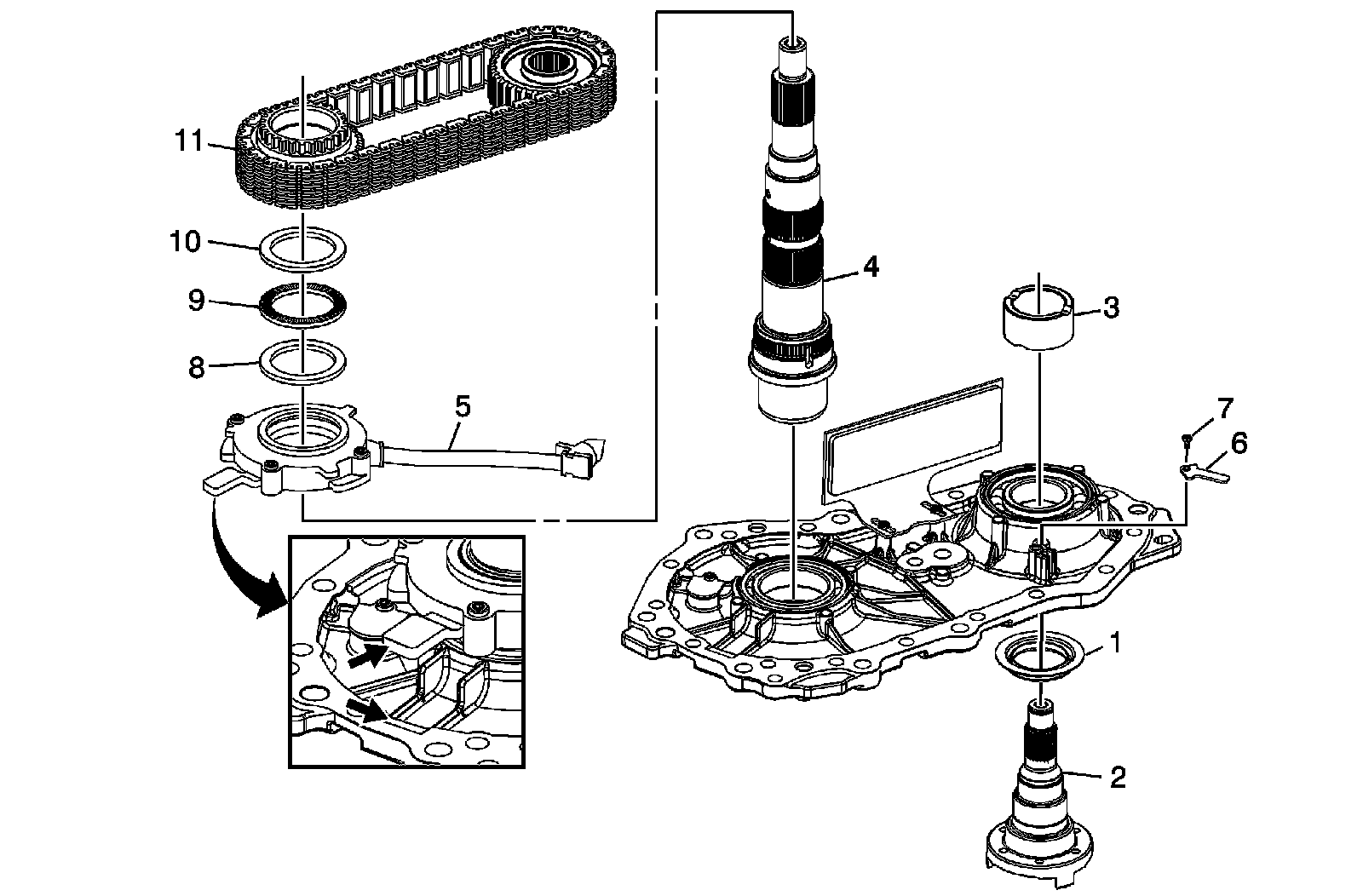 11
10
9
8
5
4
3
7
6
1
2