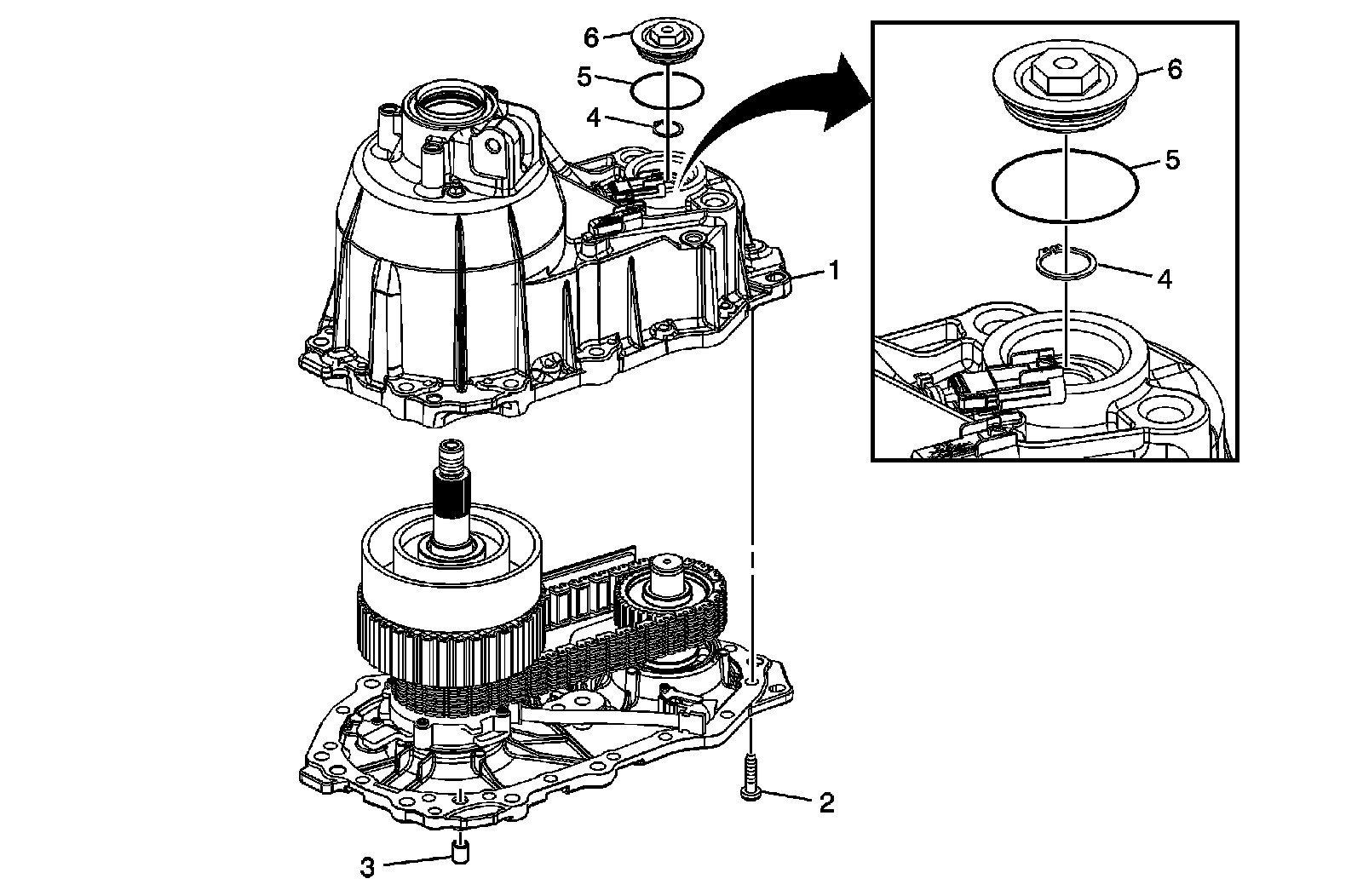 6
5
4
1
2
3
6
5
4