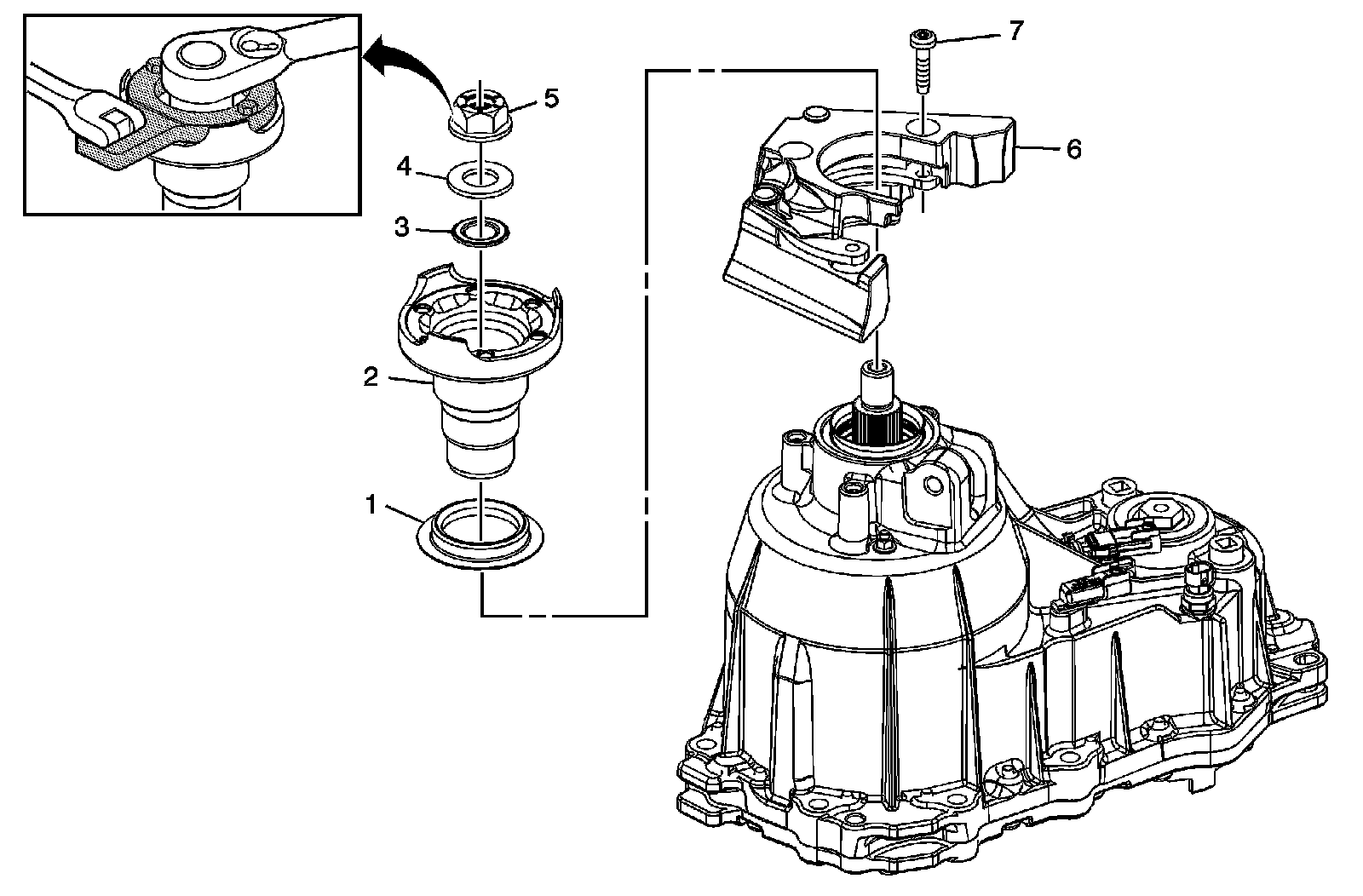 7
5
6
4
3
2
1