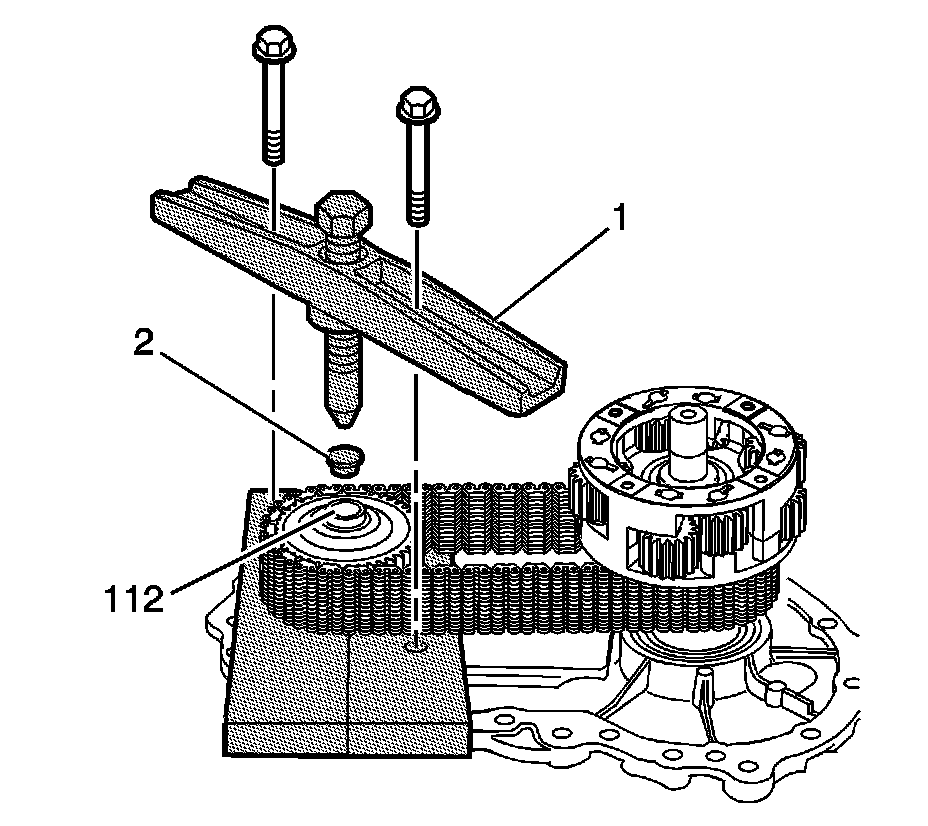 1
2
112