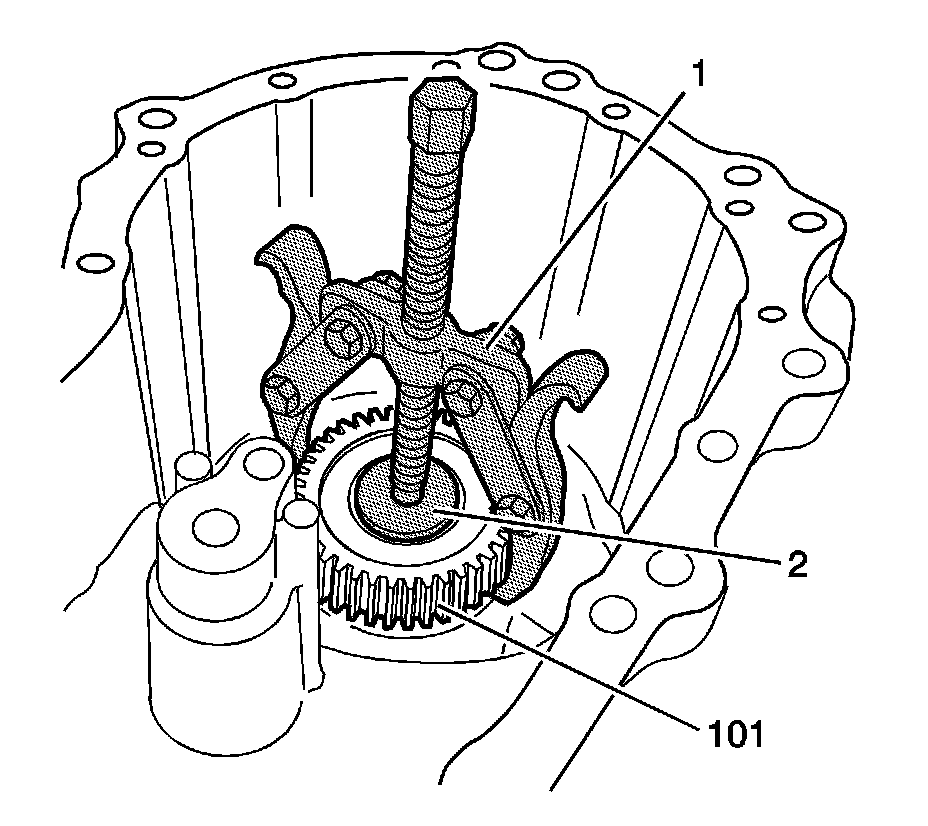 1
2
101