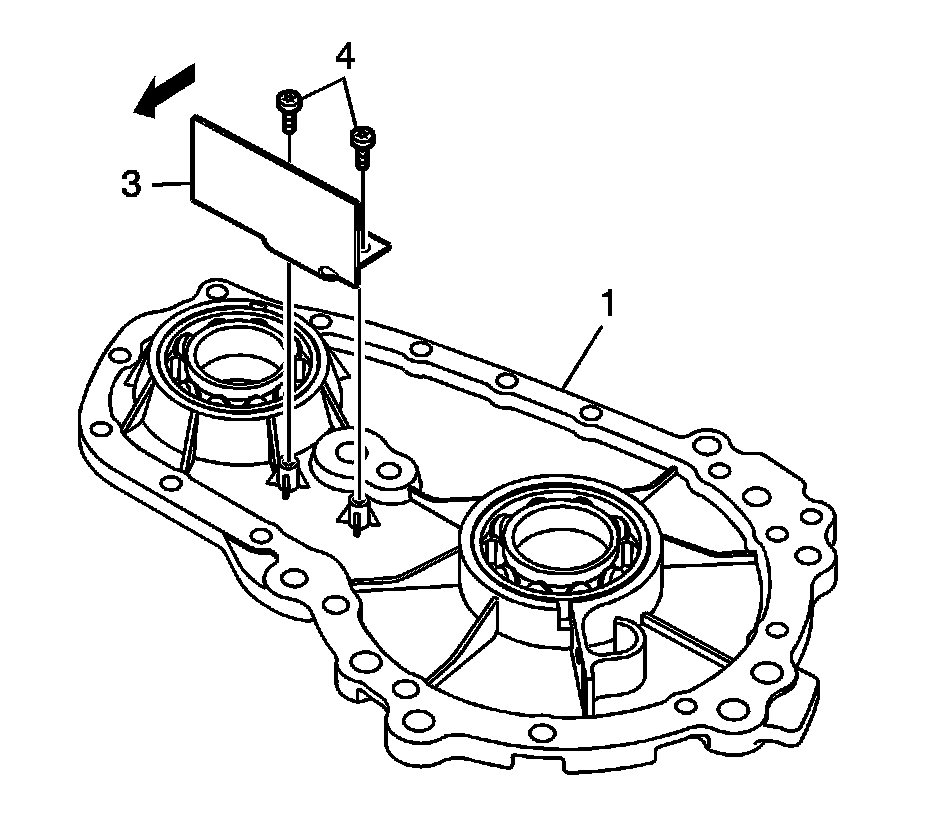 4
3
1