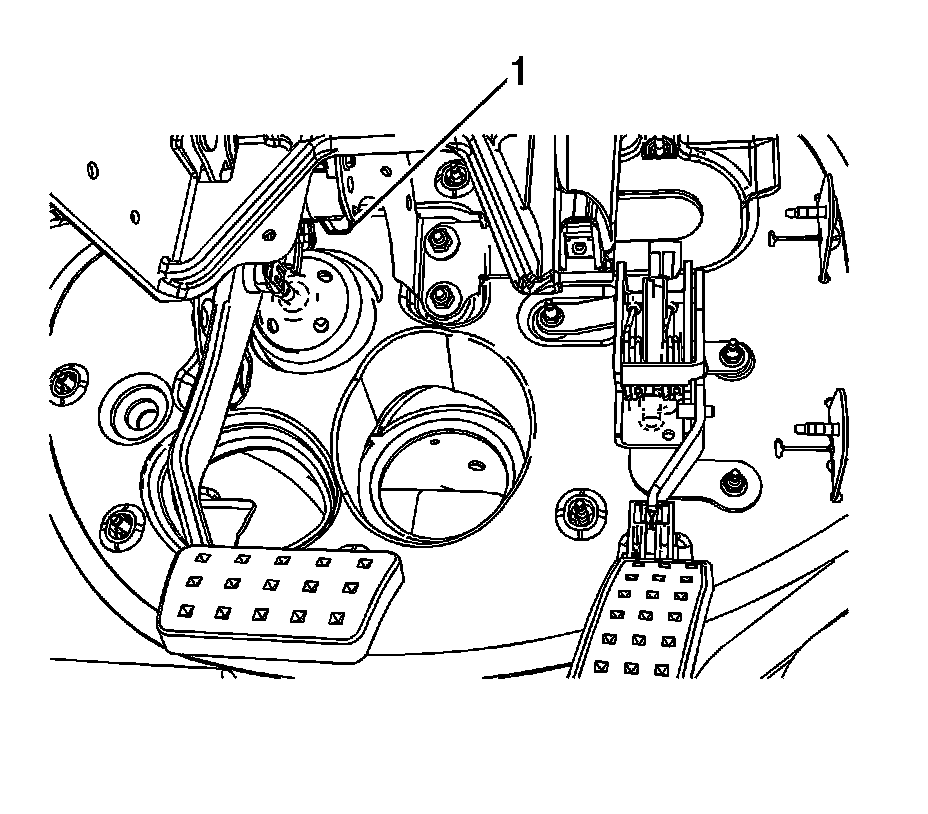 1