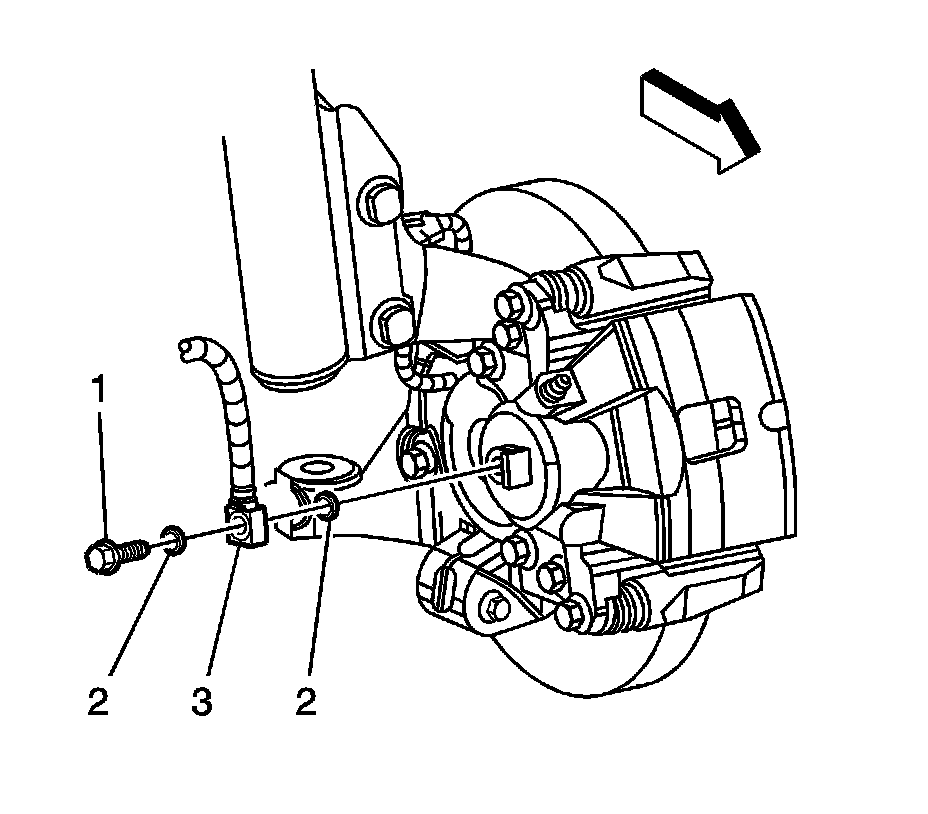 1
2
3
2