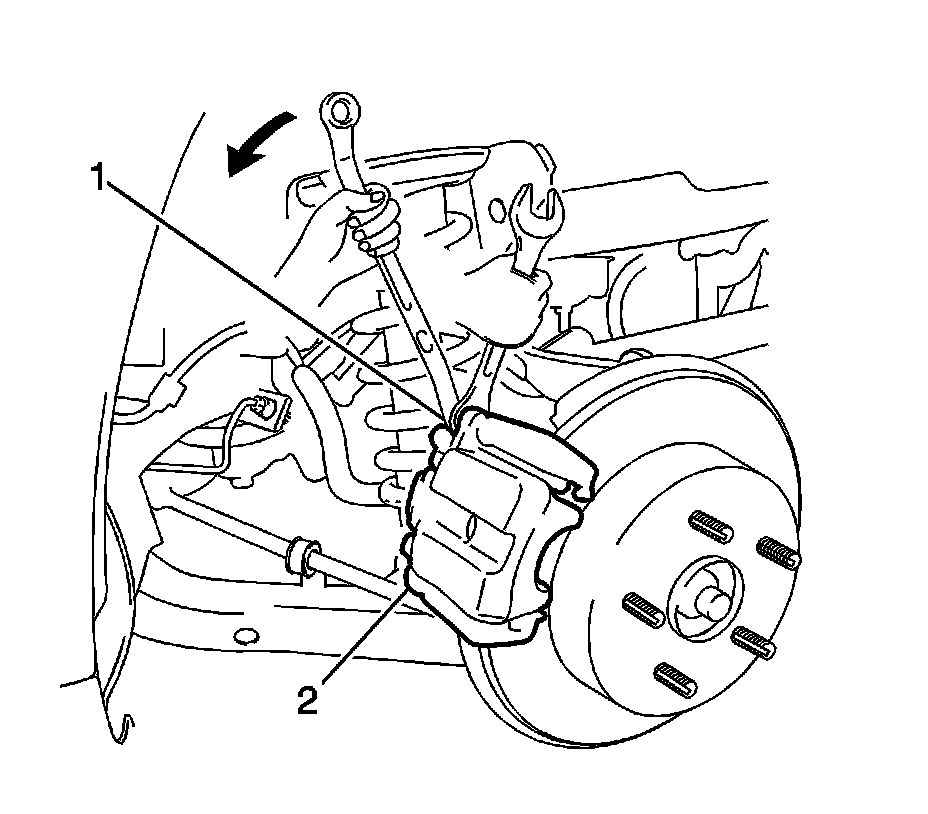 1
2