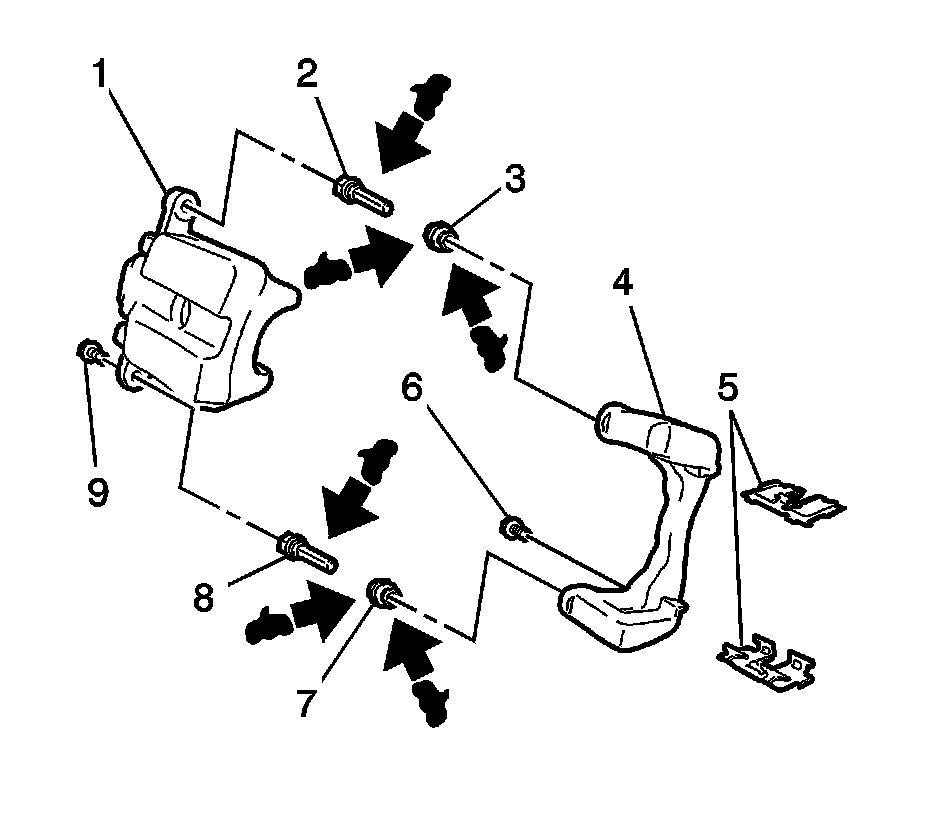 1
2
3
4
5
6
9
8
7