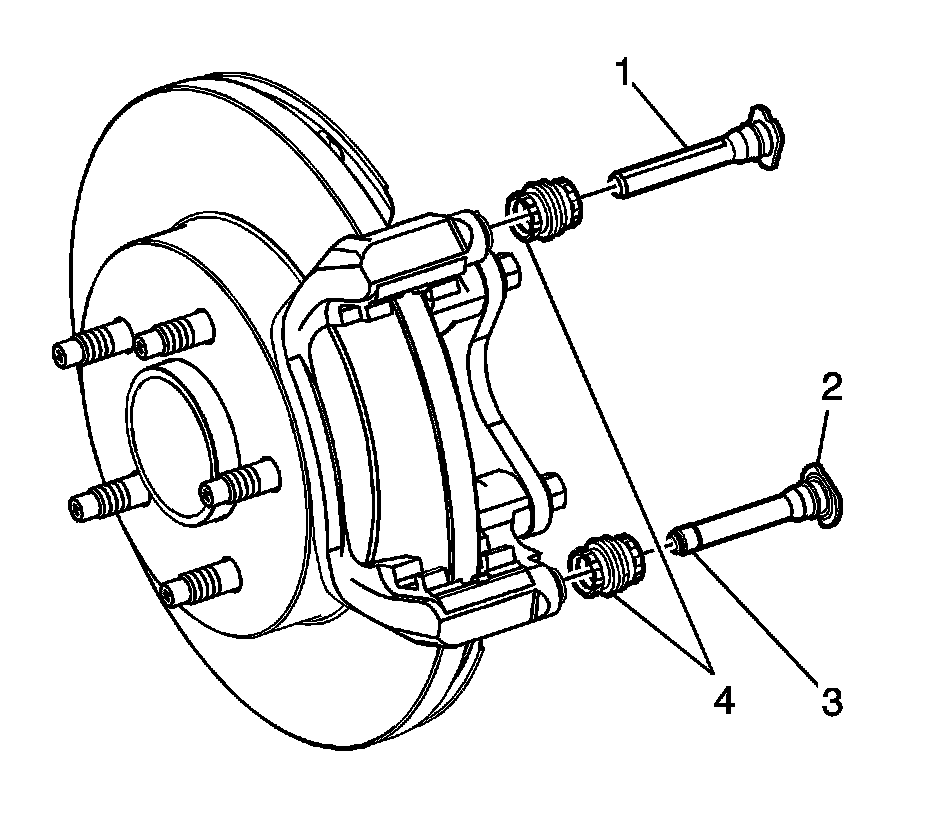 1
2
4
3