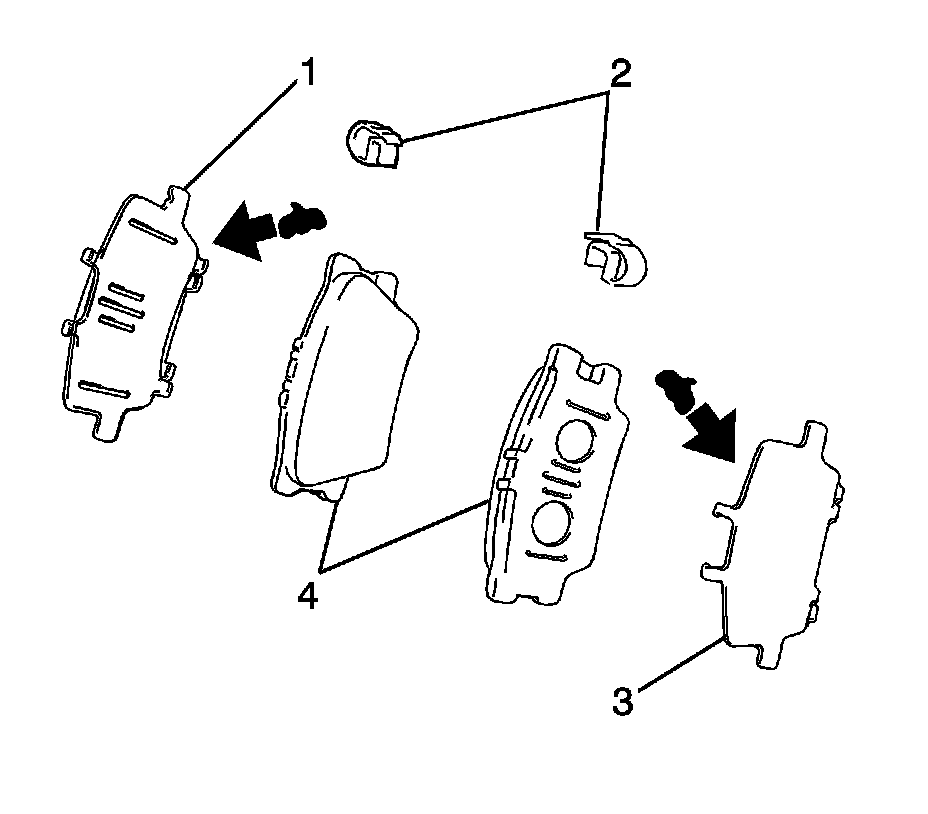 1
2
4
3