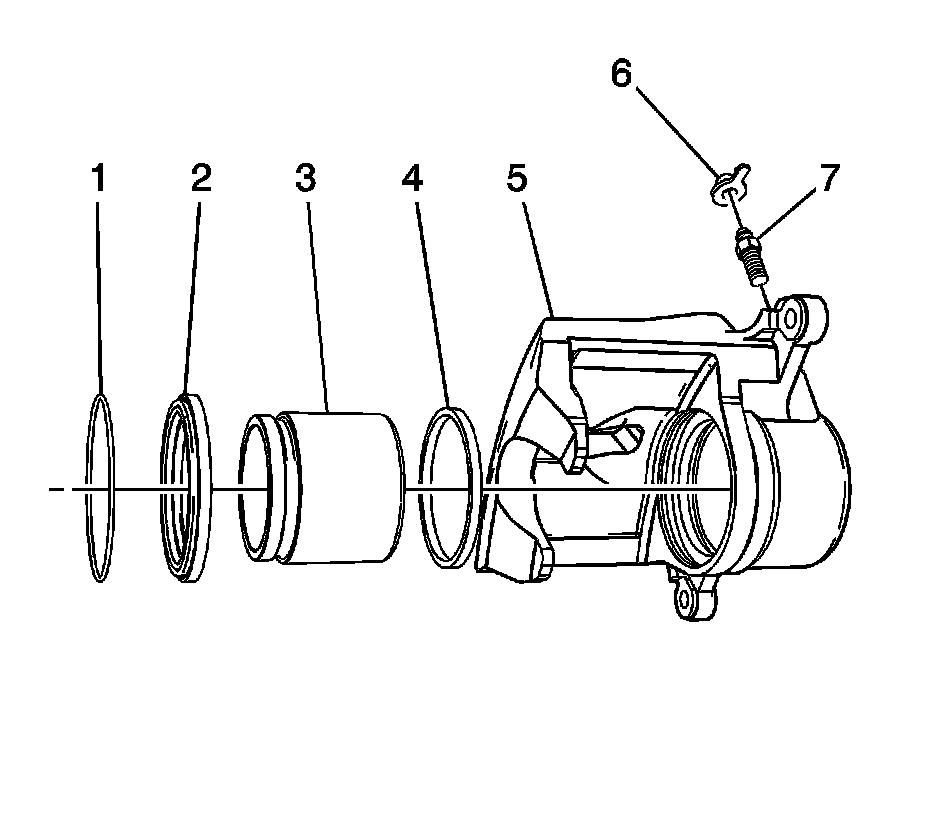 6
1
2
3
4
5
7