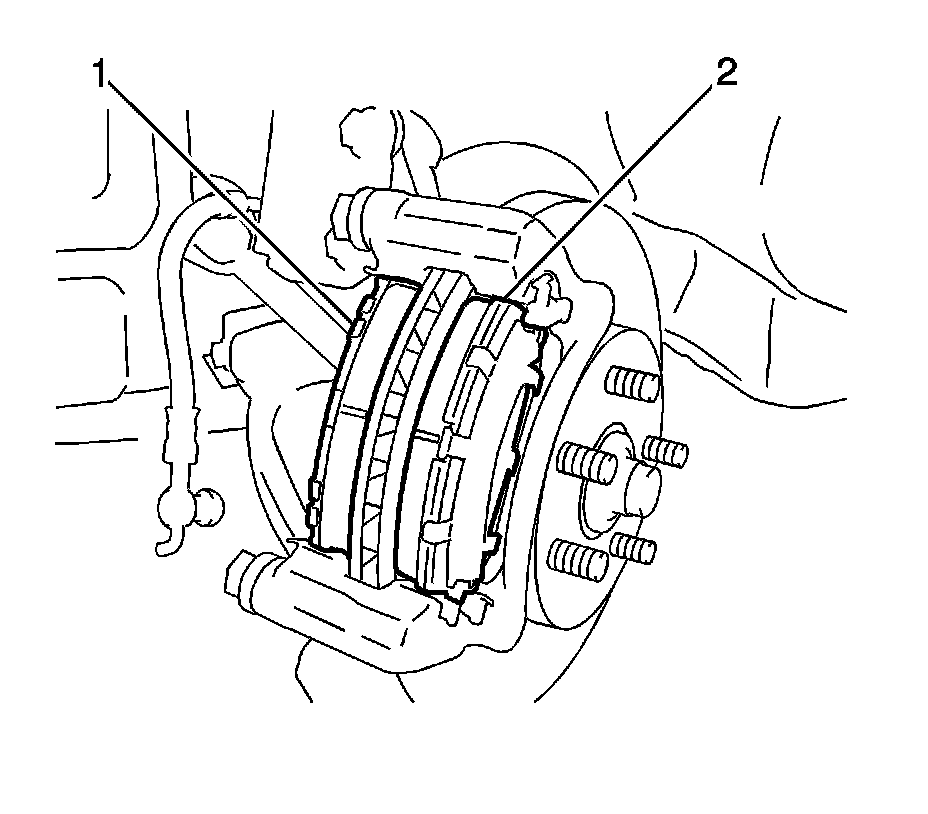 1
2