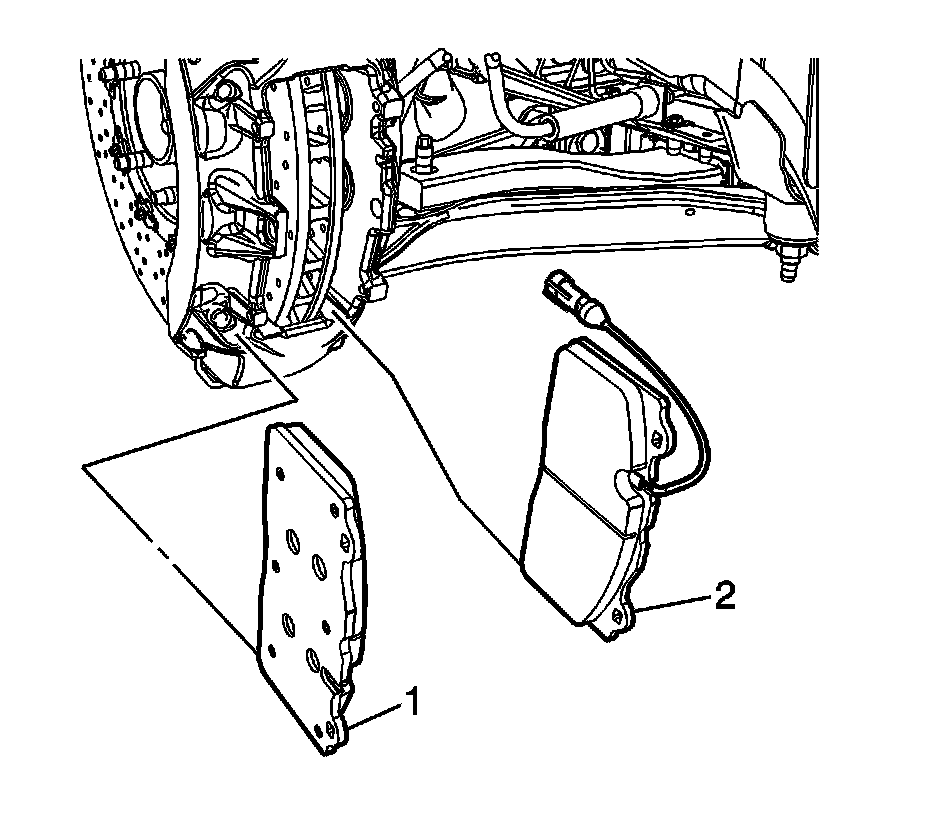 2

1