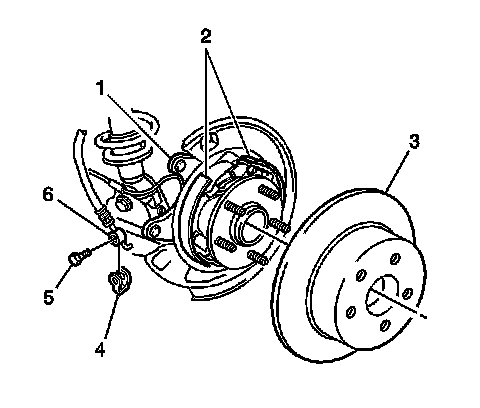 2
1
3
6
5
4