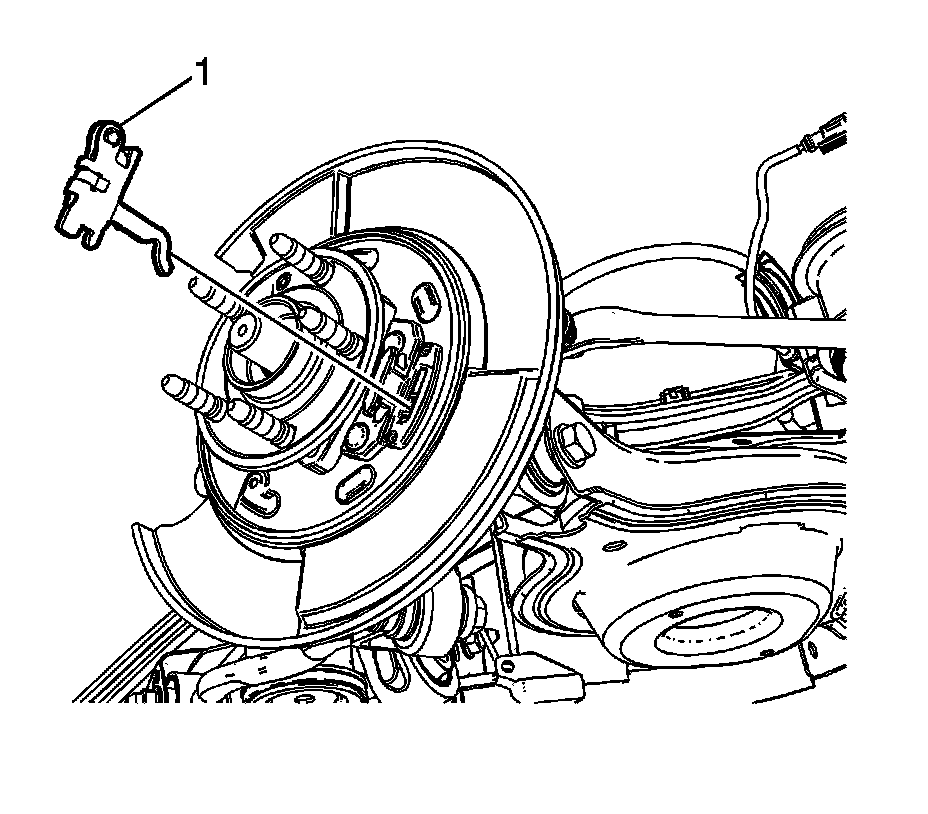 1