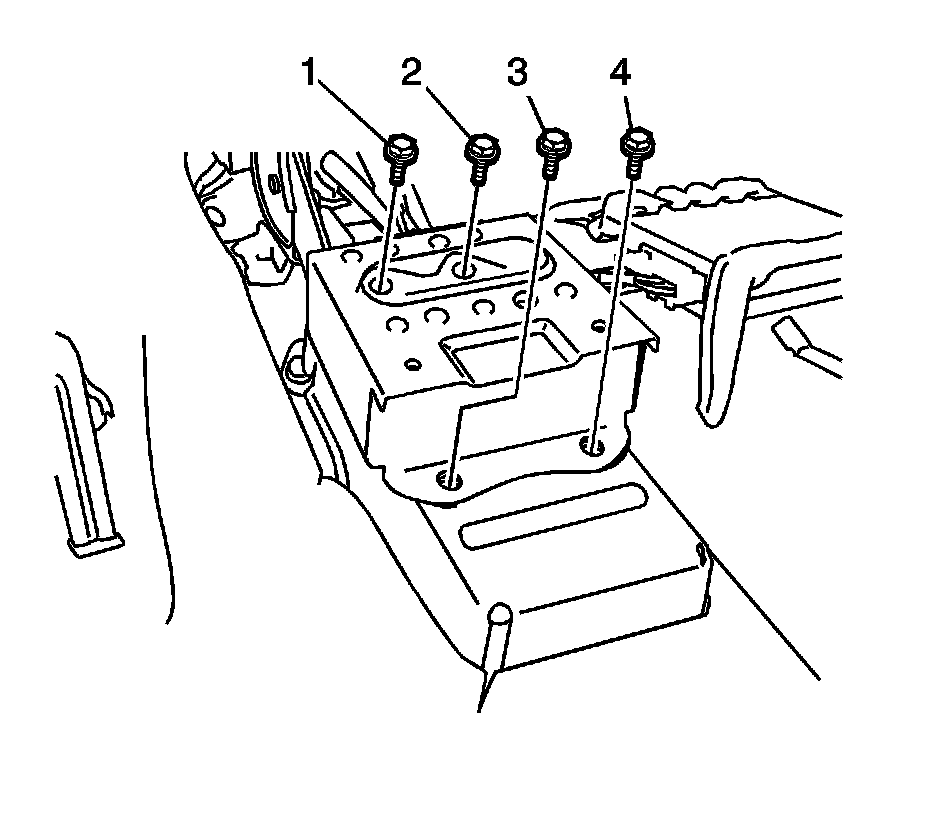 1 2 3 4