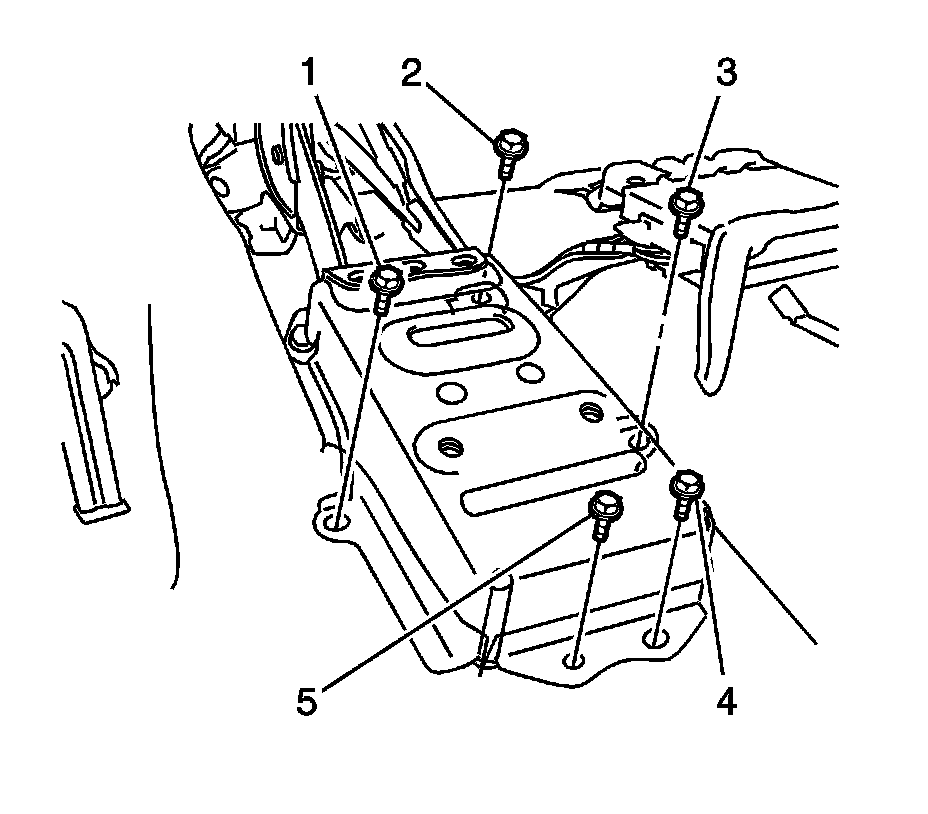 1
2
3
5
4