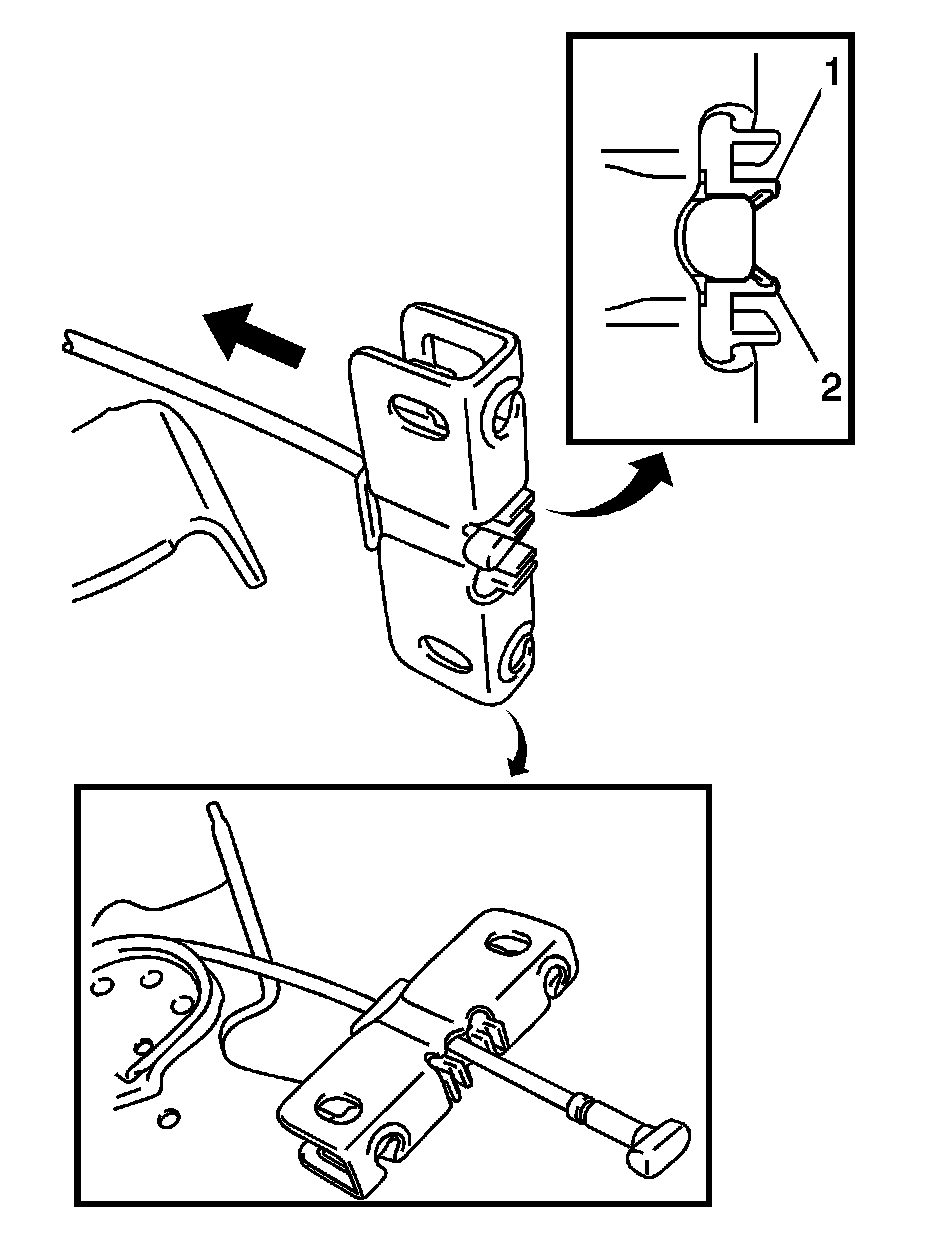 1
2