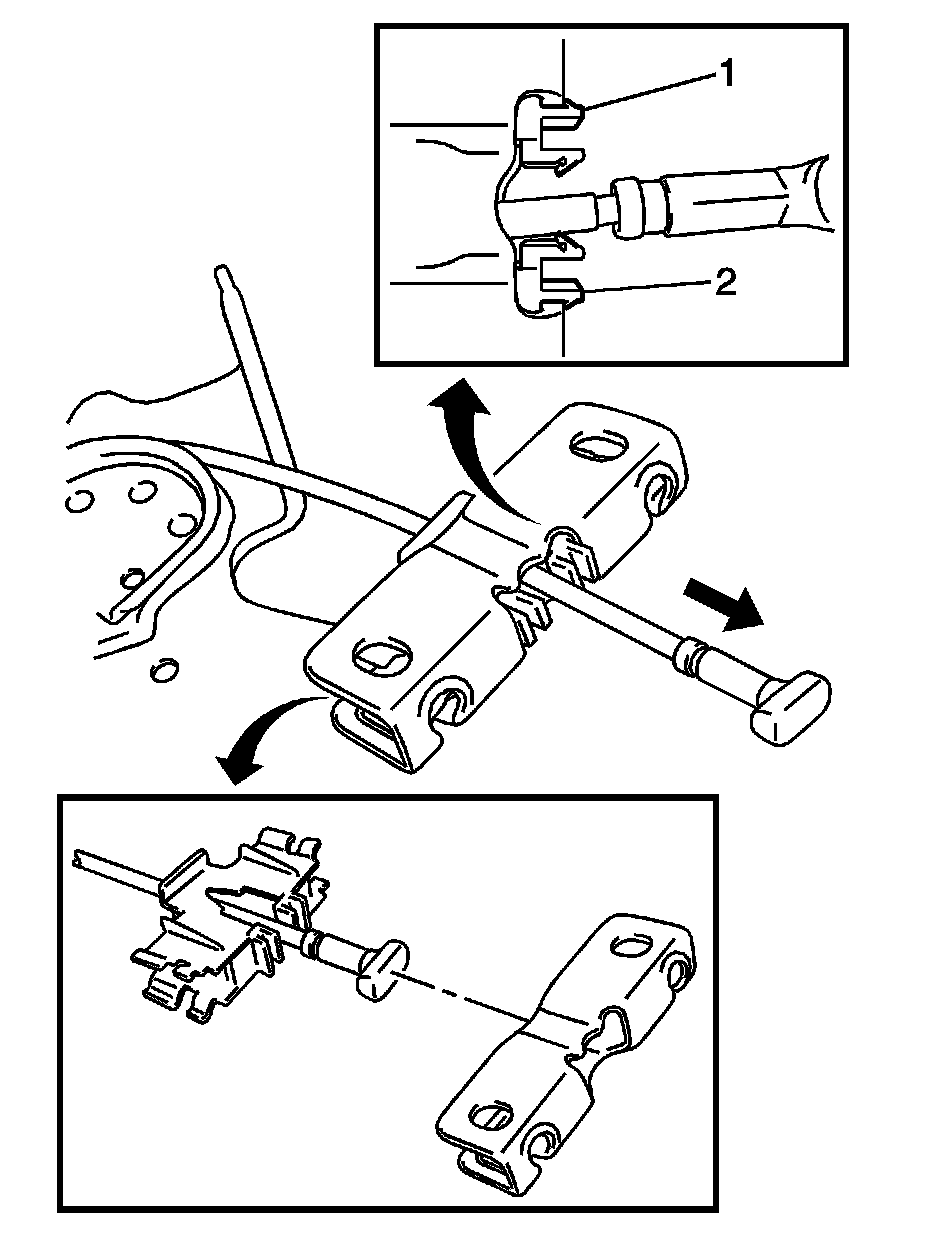 1
2