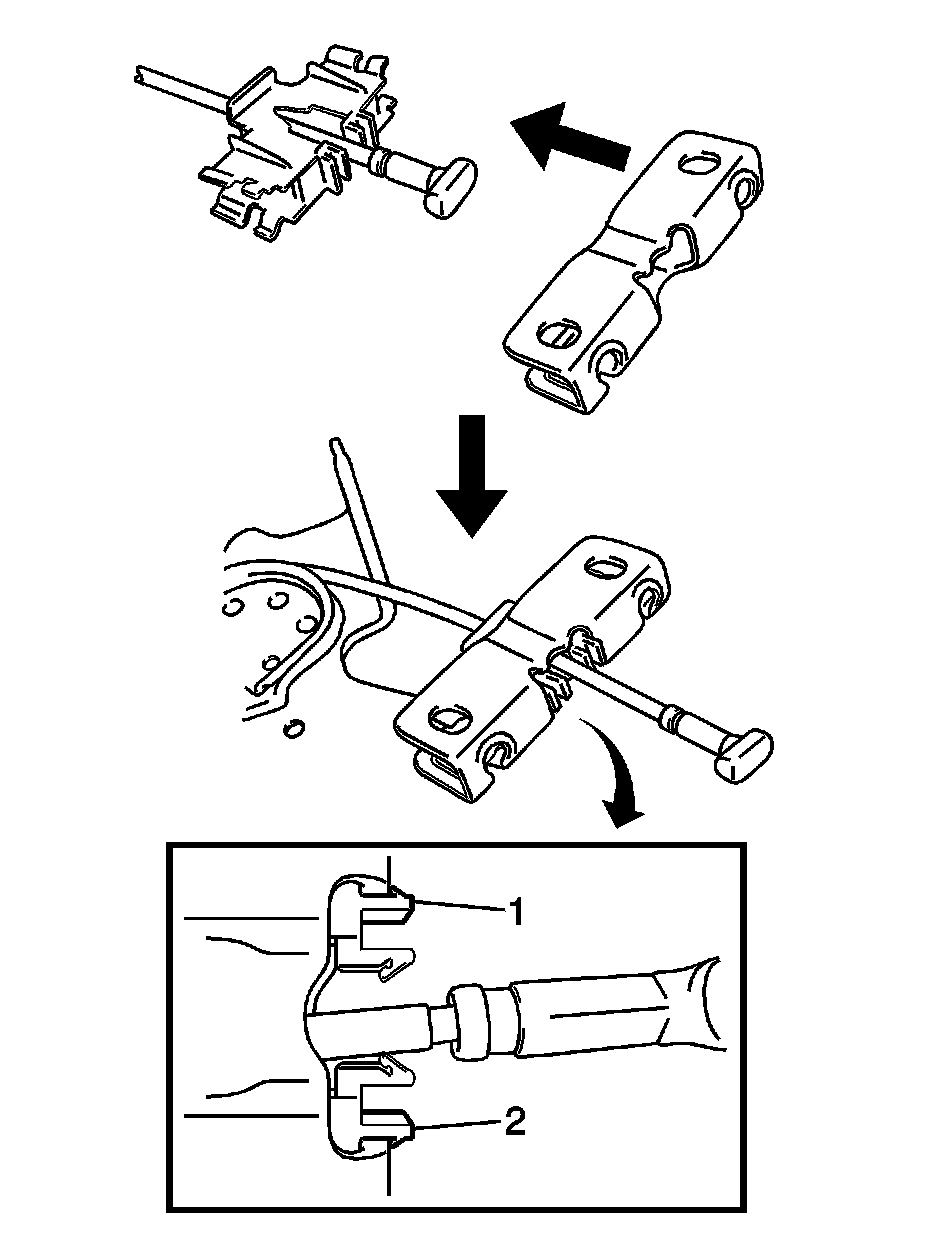 1
2