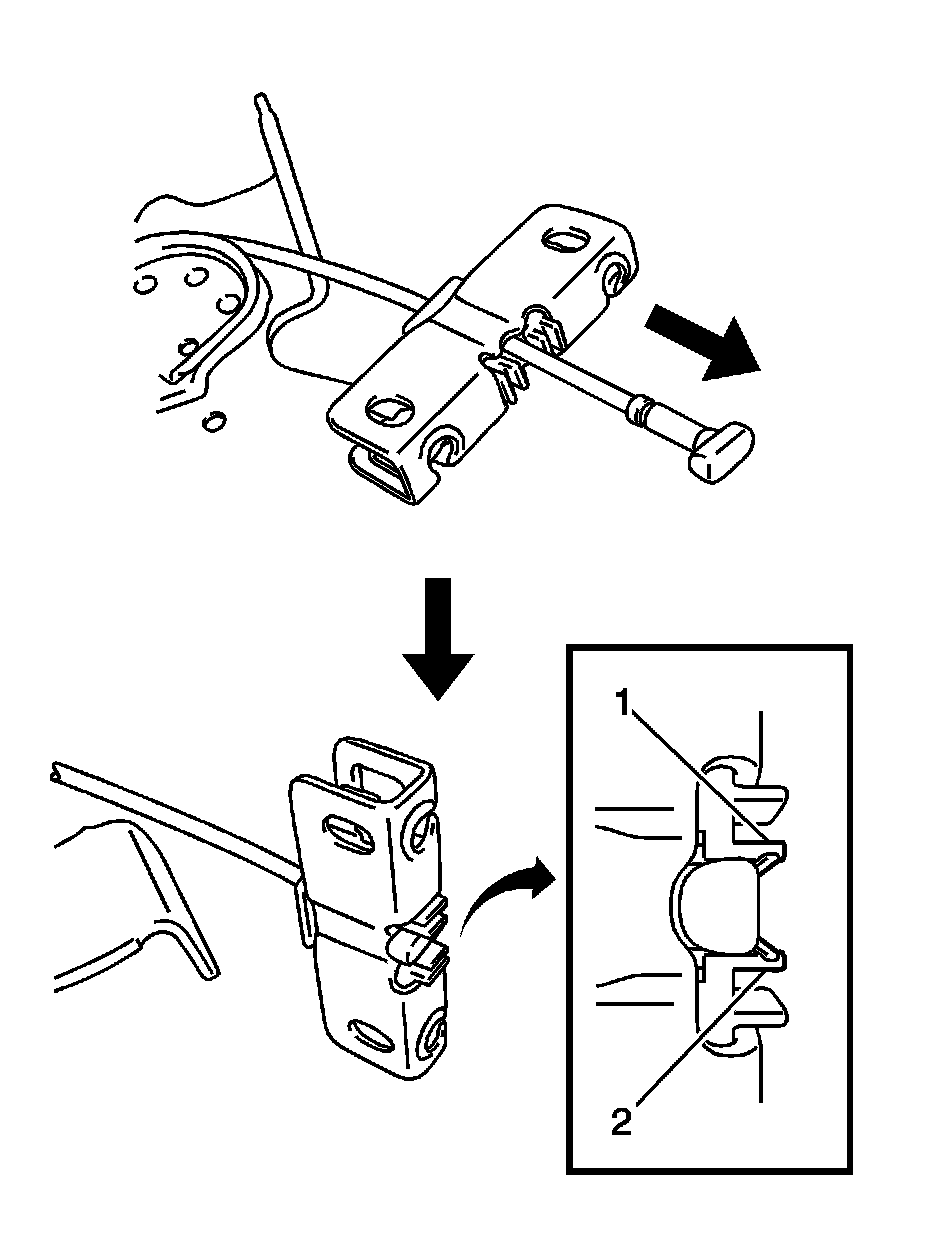 1
2