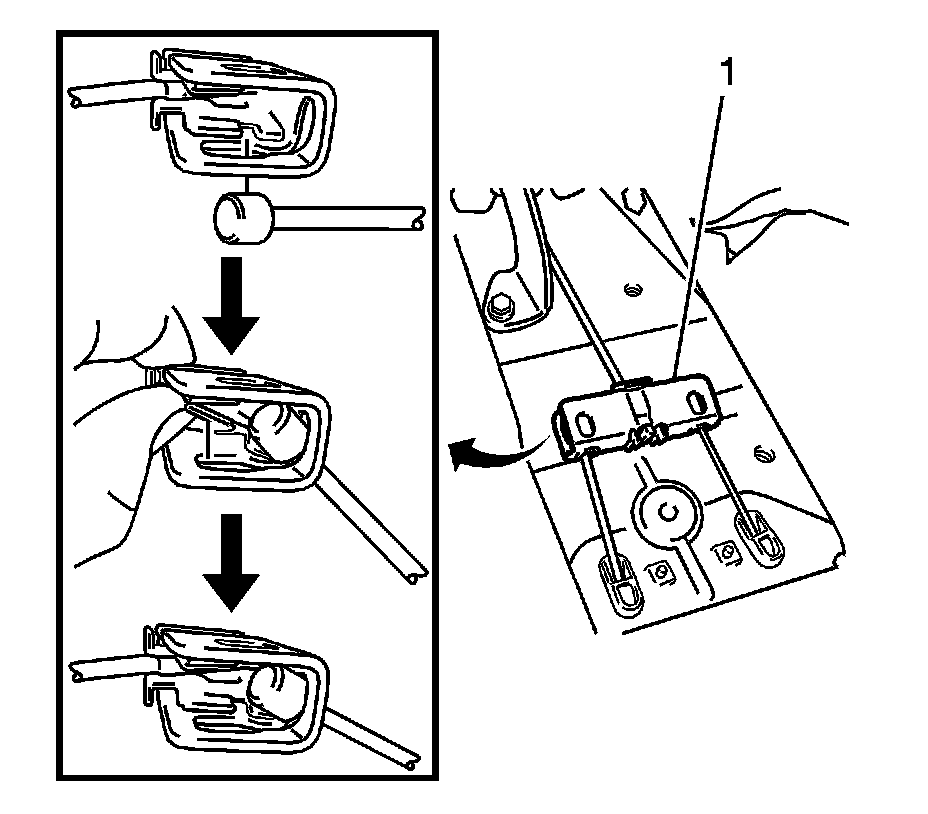 1