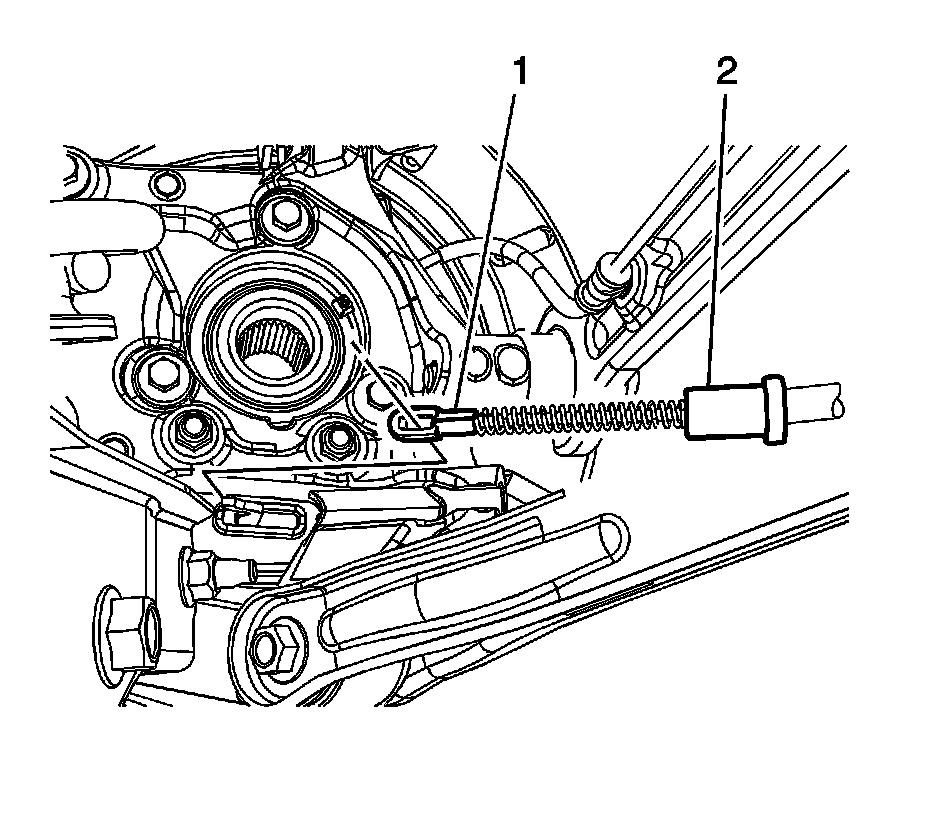 1
2