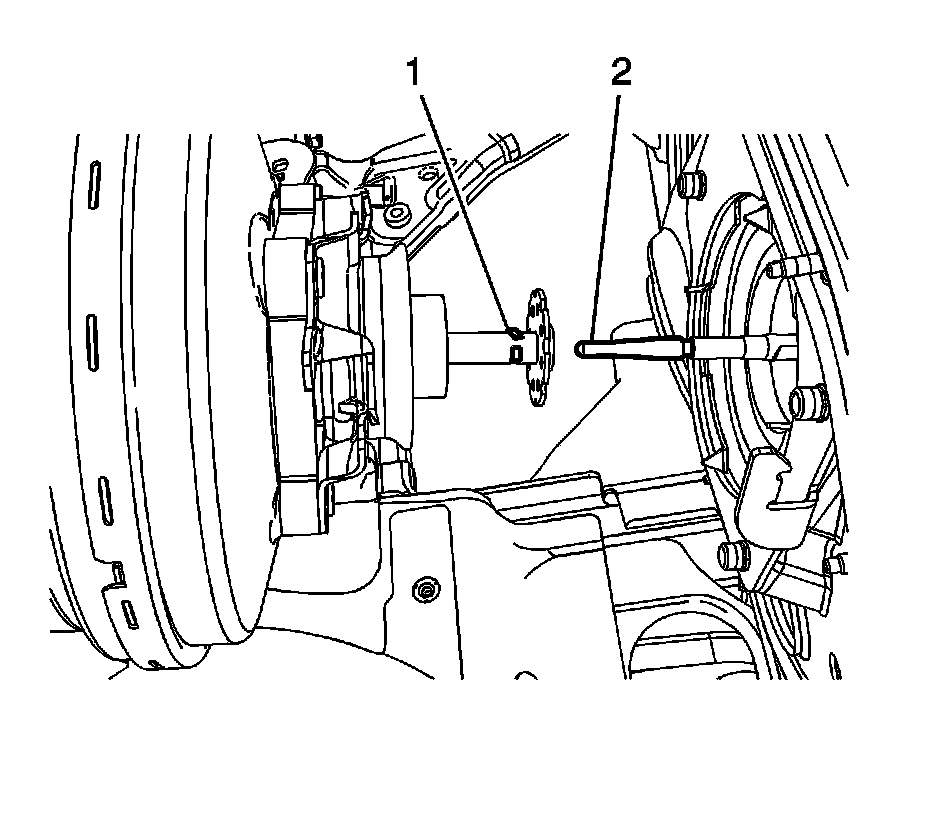 1
2