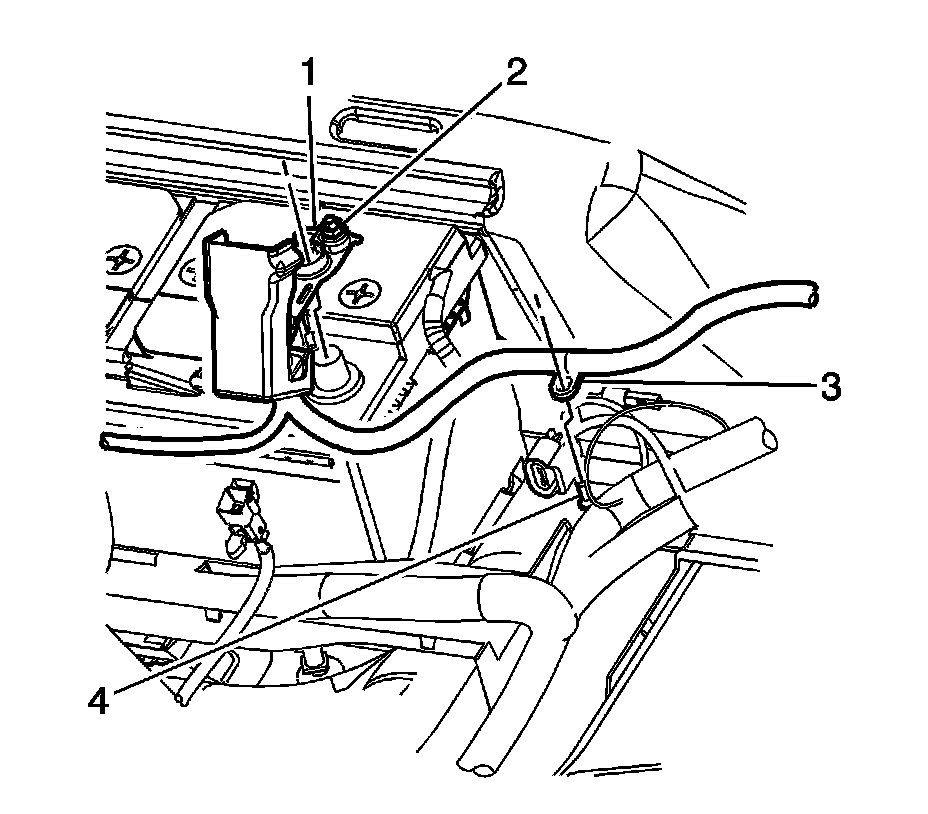 1
2
3
4