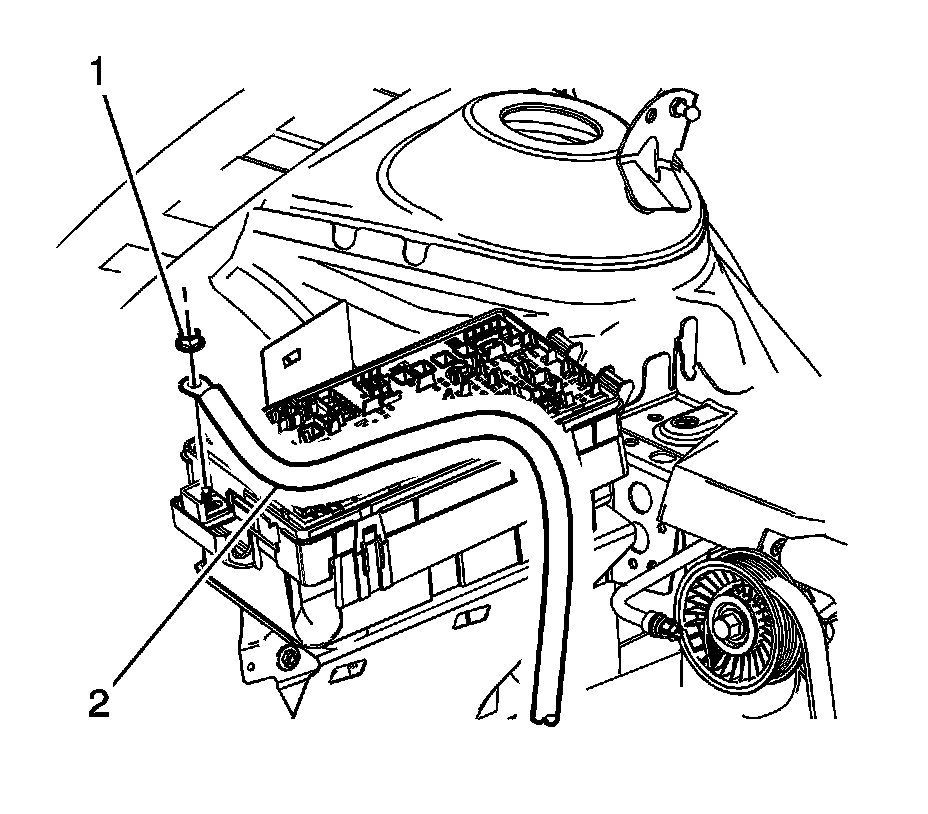 1

2