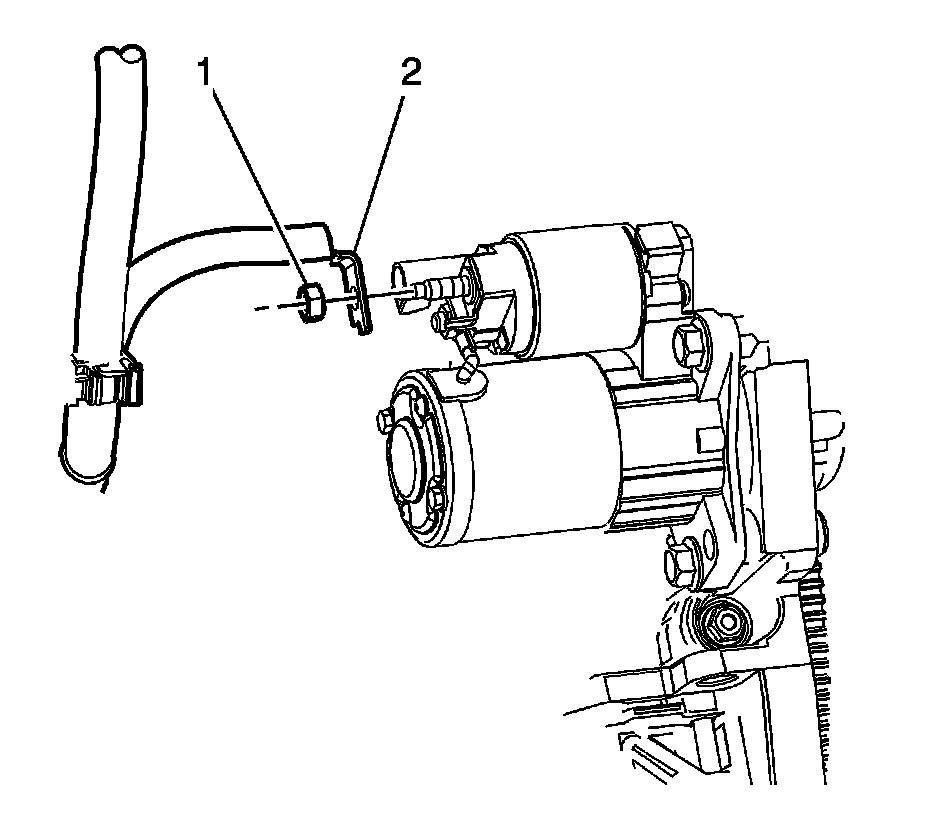 1
2