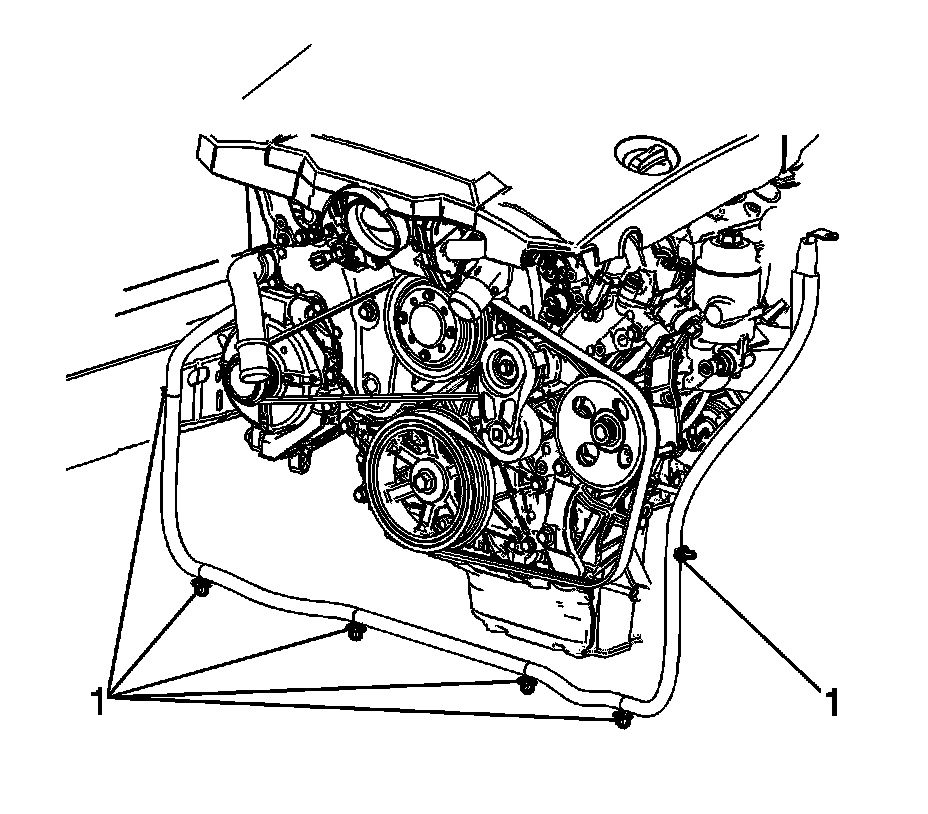 1
1