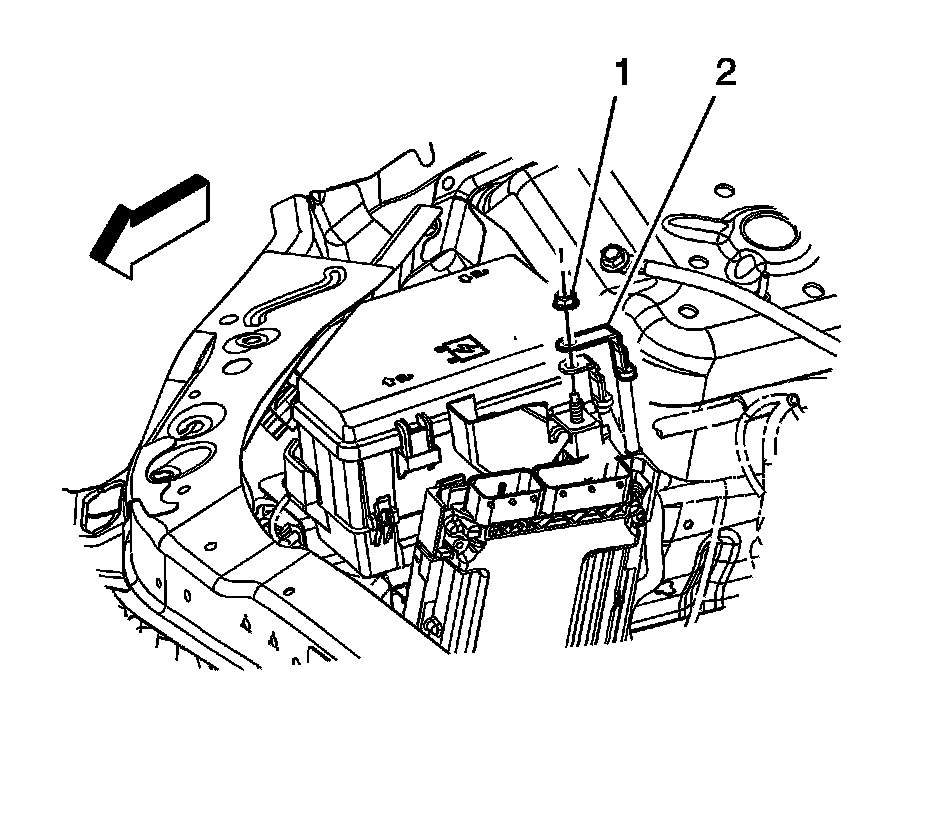 1
2