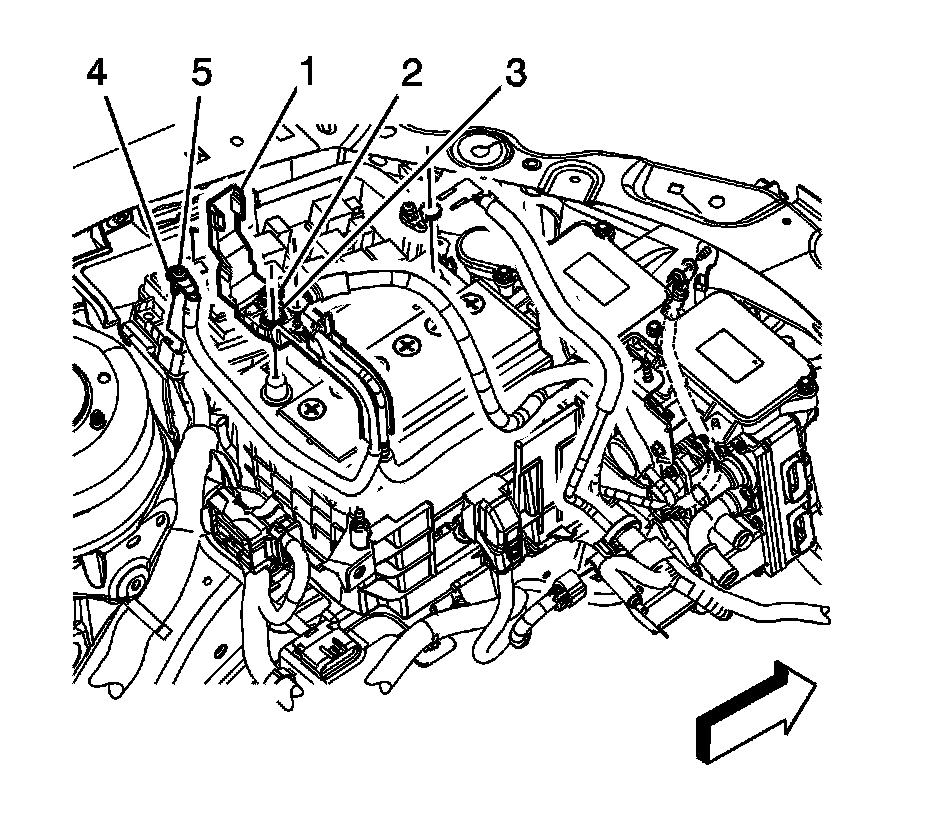 4
5
1
2
3