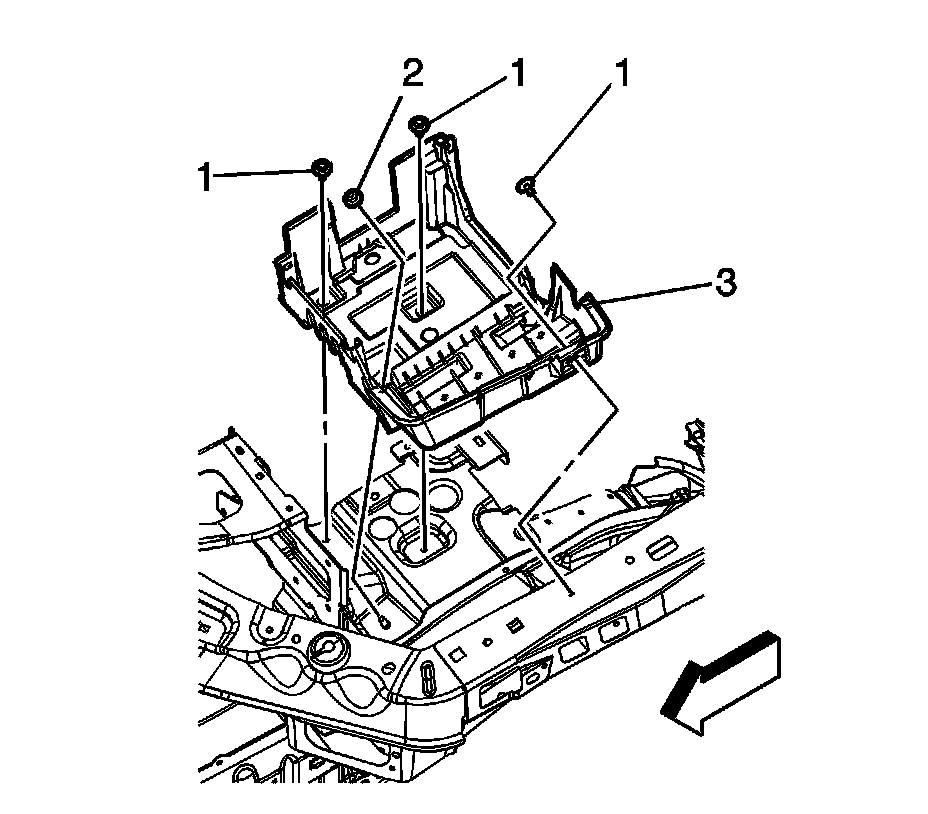 2
1
1
1
3