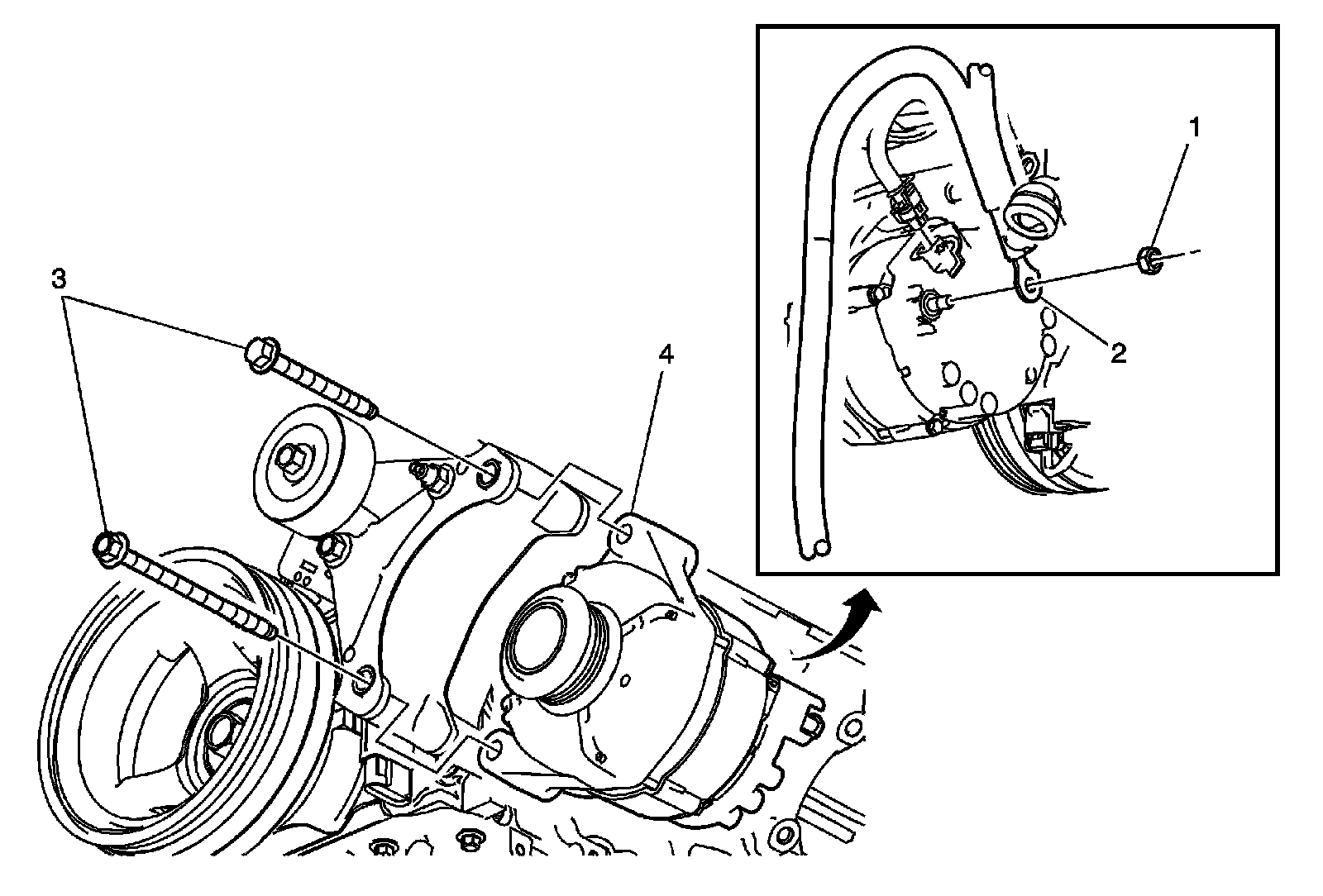 3
4
1
2