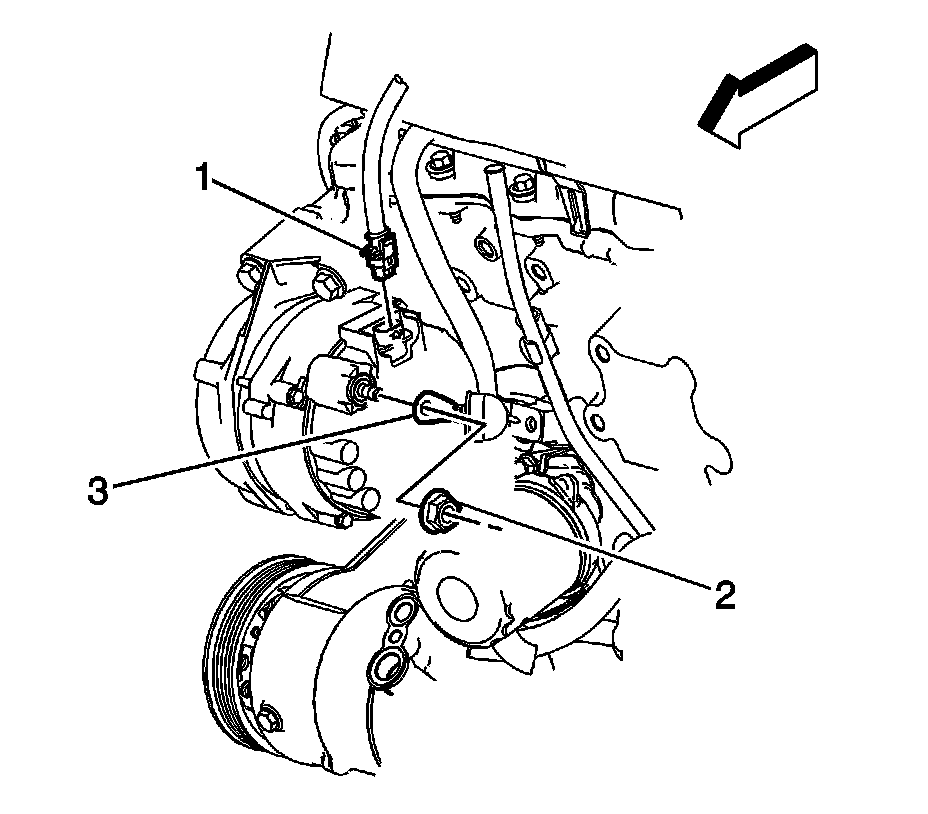 1
3
2