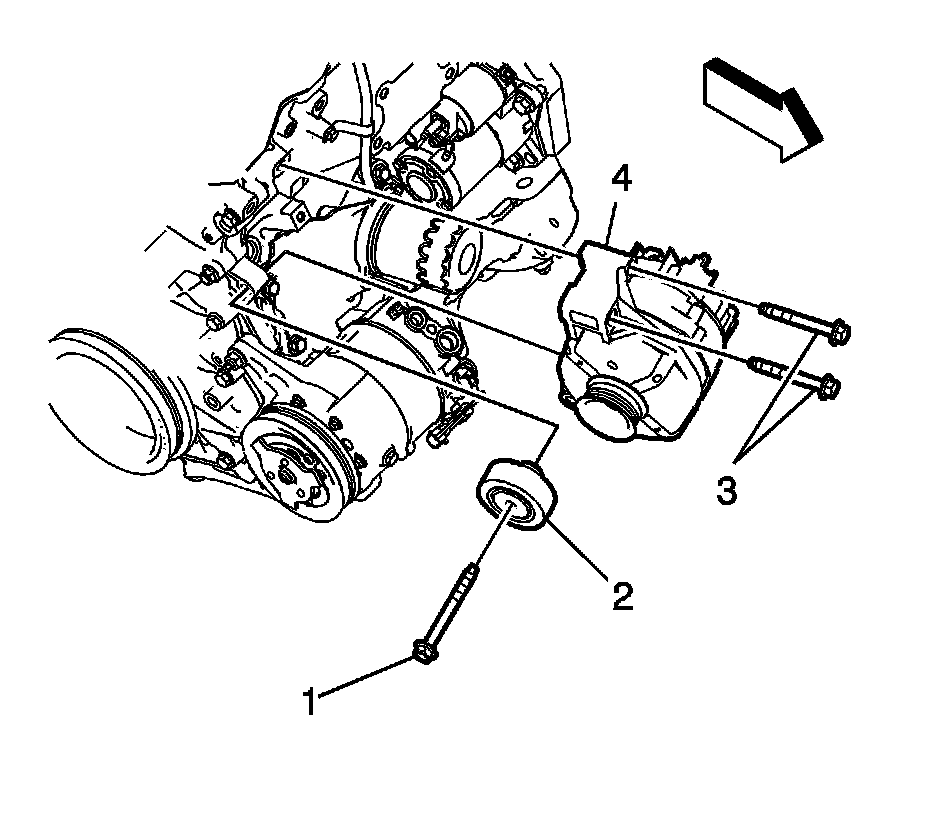 4
3
2
1