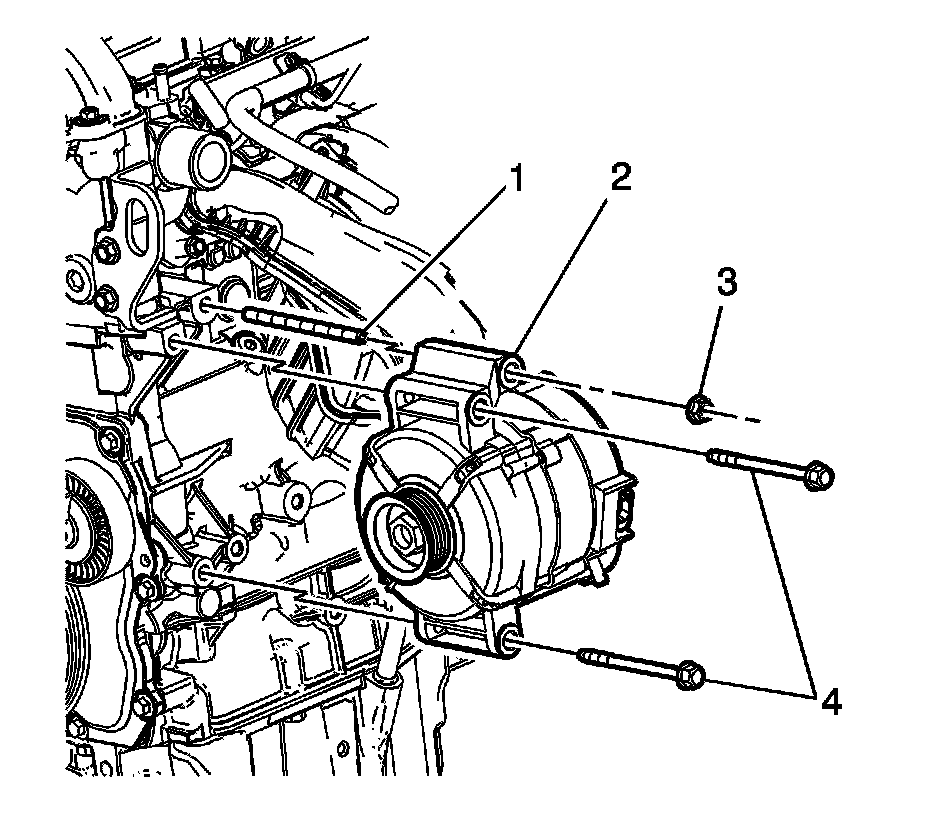 1
2
3
4