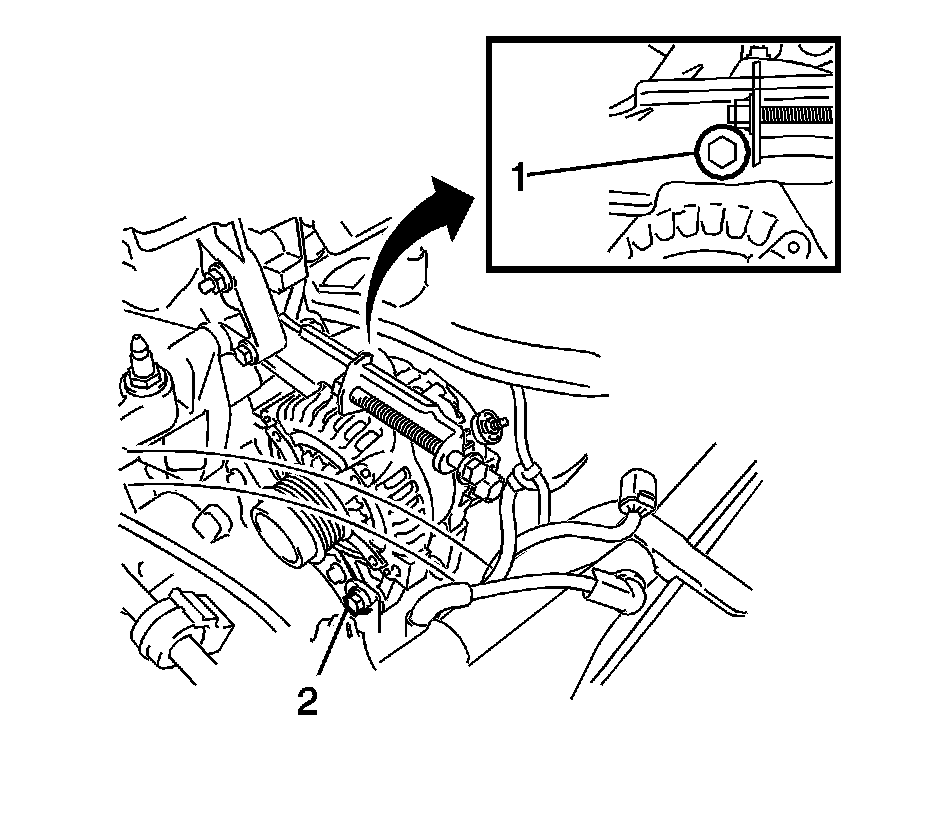 1

2