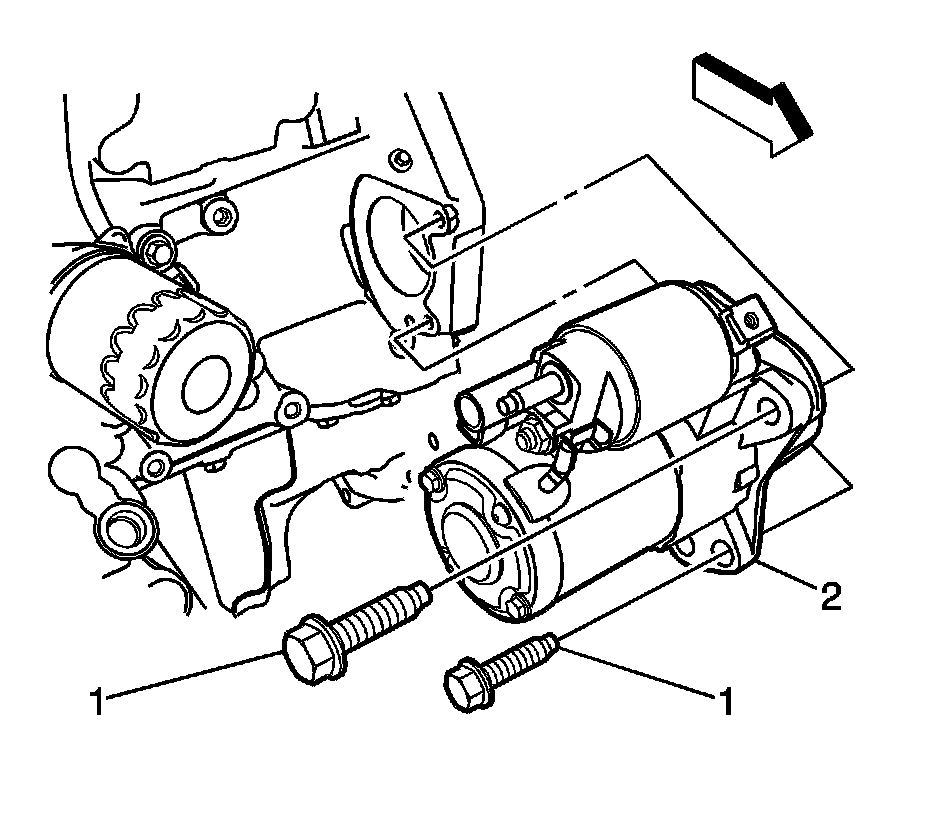 2
1
1