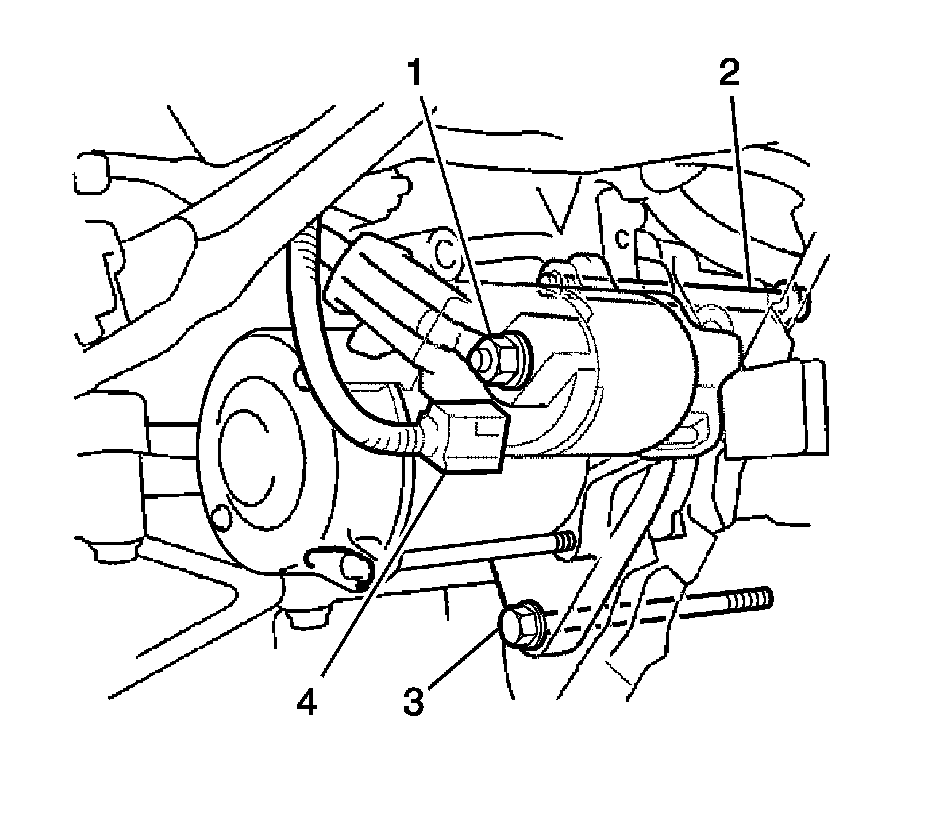 1
2
4
3