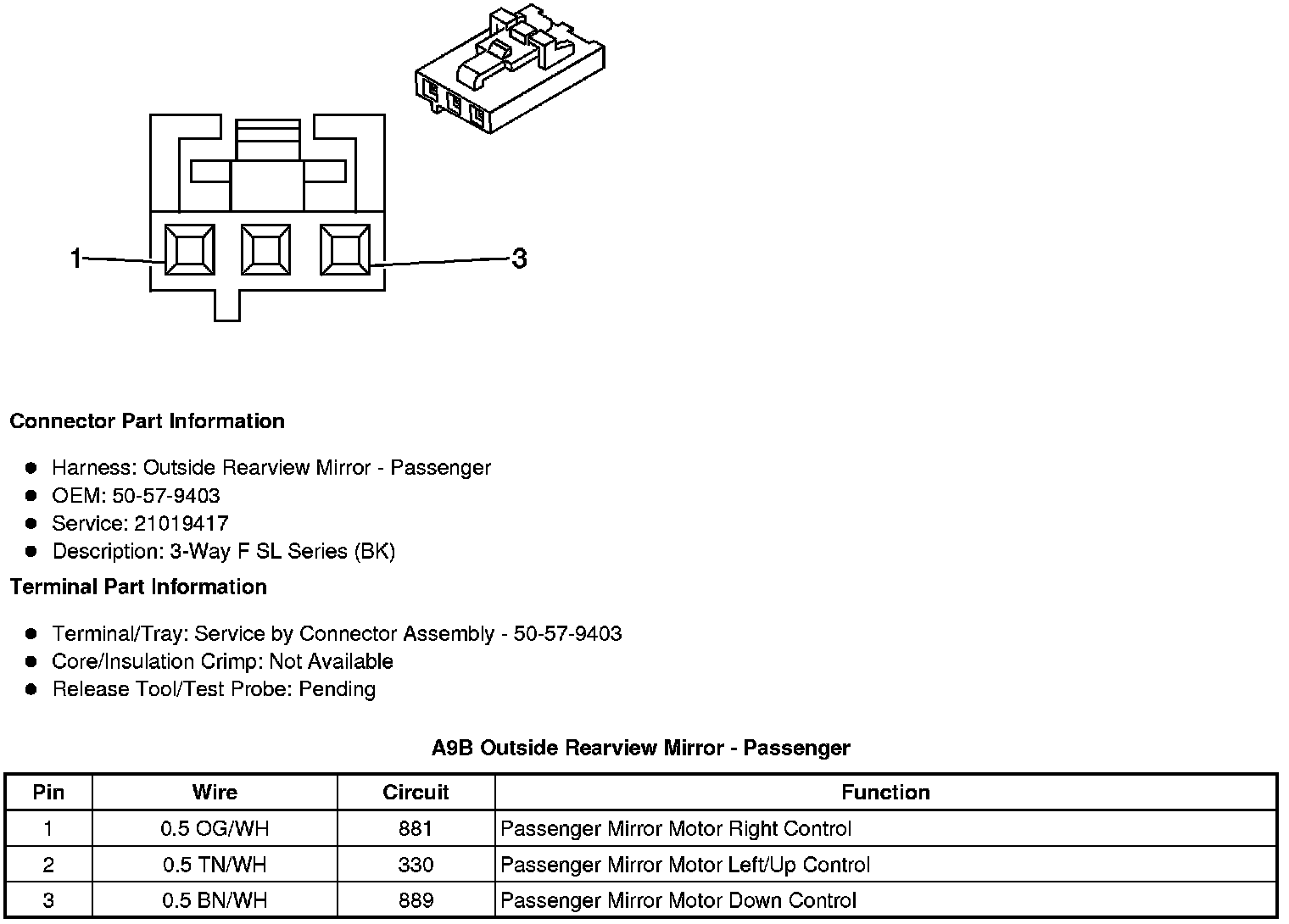 1

3

Connector Part Information

- Harness: Outside Rearview Mirror - Passenger
- OEM: 50-57-9403
- Service: 21019417
- Description: 3-Way F SL Series (BK)

Terminal Part Information

- Terminal/Tray: Service by Connector Assembly - 50-57-9403
- Core/Insulation Crimp: Not Available
- Release Tool/Test Probe: Pending

A9B Outside Rearview Mirror - Passenger

| Pin | Wire | Circuit | Function |
|---|---|---|---|
| 1 | 0.5 OG/WH | 881 | Passenger Mirror Motor Right Control |
| 2 | 0.5 TN/WH | 330 | Passenger Mirror Motor Left/Up Control |
| 3 | 0.5 BN/WH | 889 | Passenger Mirror Motor Down Control |