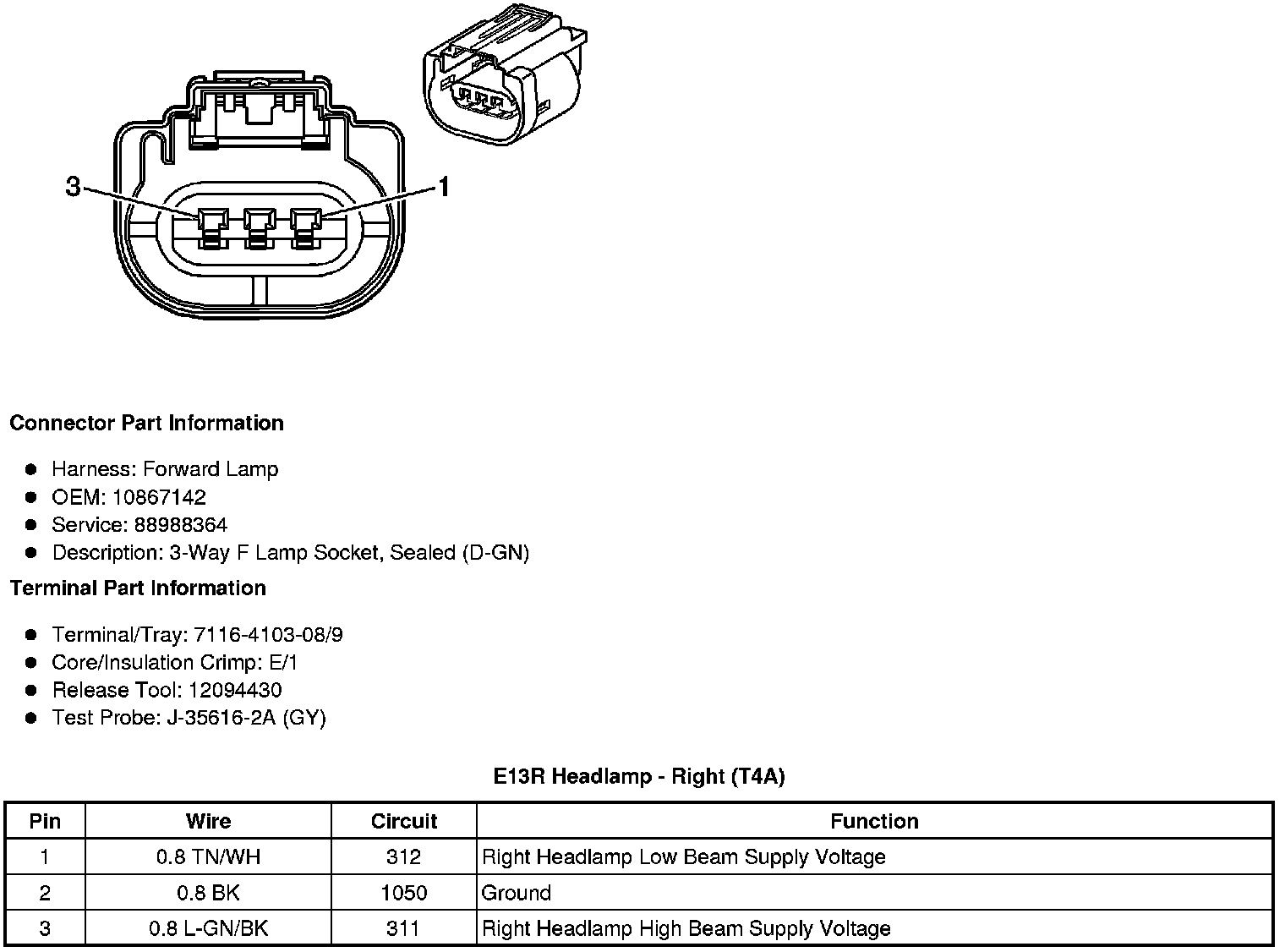 3
1

**Connector Part Information**

- Harness: Forward Lamp
- OEM: 10867142
- Service: 88988364
- Description: 3-Way F Lamp Socket, Sealed (D-GN)

**Terminal Part Information**

- Terminal/Tray: 7116-4103-08/9
- Core/Insulation Crimp: E/1
- Release Tool: 12094430
- Test Probe: J-35616-2A (GY)

**E13R Headlamp - Right (T4A)**

| Pin | Wire | Circuit | Function |
|---|---|---|---|
| 1 | 0.8 TN/WH | 312 | Right Headlamp Low Beam Supply Voltage |
| 2 | 0.8 BK | 1050 | Ground |
| 3 | 0.8 L-GN/BK | 311 | Right Headlamp High Beam Supply Voltage |