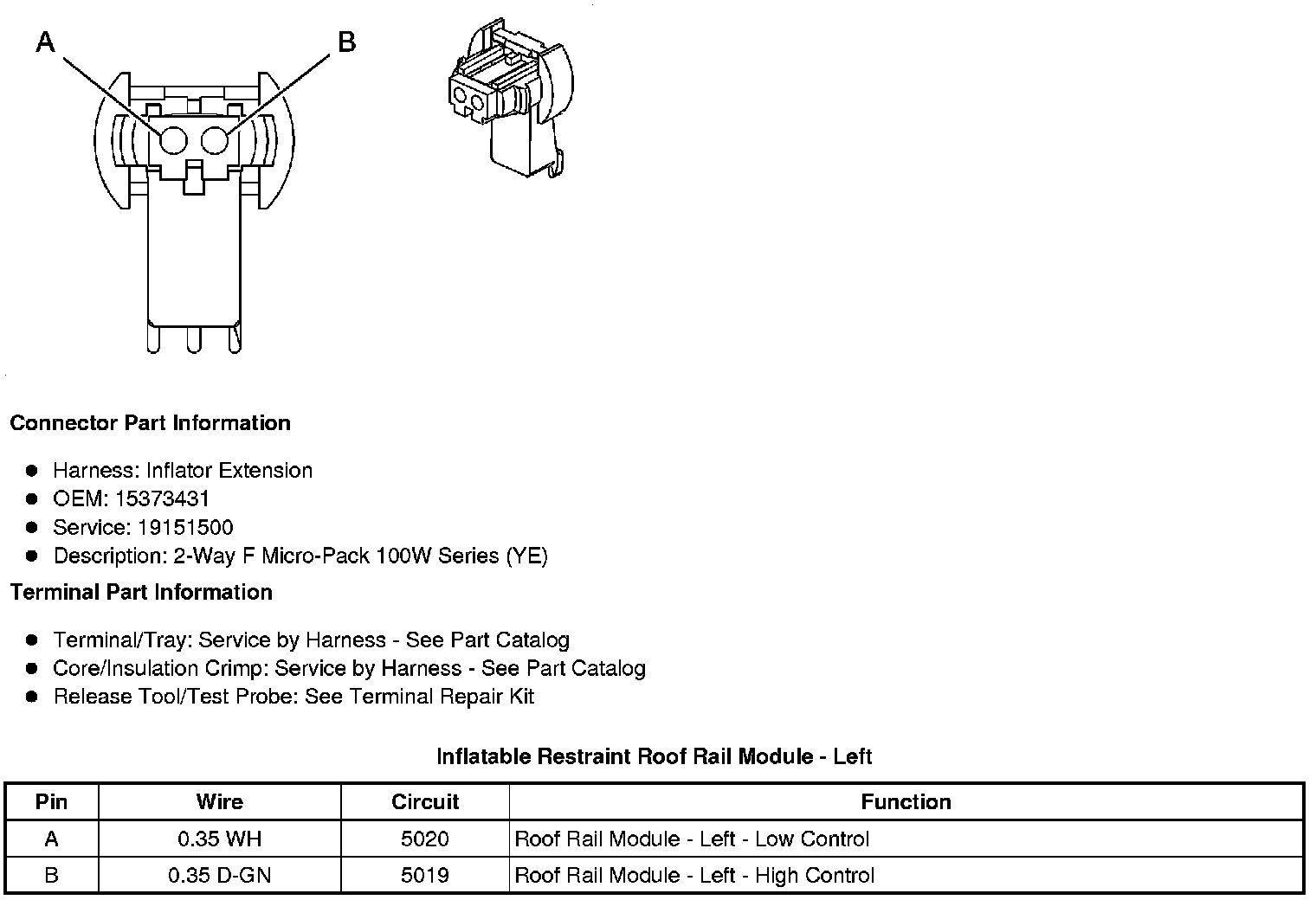 A
B

Connector Part Information

- Harness: Inflator Extension
- OEM: 15373431
- Service: 19151500
- Description: 2-Way F Micro-Pack 100W Series (YE)

Terminal Part Information

- Terminal/Tray: Service by Harness - See Part Catalog
- Core/Insulation Crimp: Service by Harness - See Part Catalog
- Release Tool/Test Probe: See Terminal Repair Kit

Inflatable Restraint Roof Rail Module - Left

| Pin | Wire | Circuit | Function |
|---|---|---|---|
| A | 0.35 WH | 5020 | Roof Rail Module - Left - Low Control |
| B | 0.35 D-GN | 5019 | Roof Rail Module - Left - High Control |