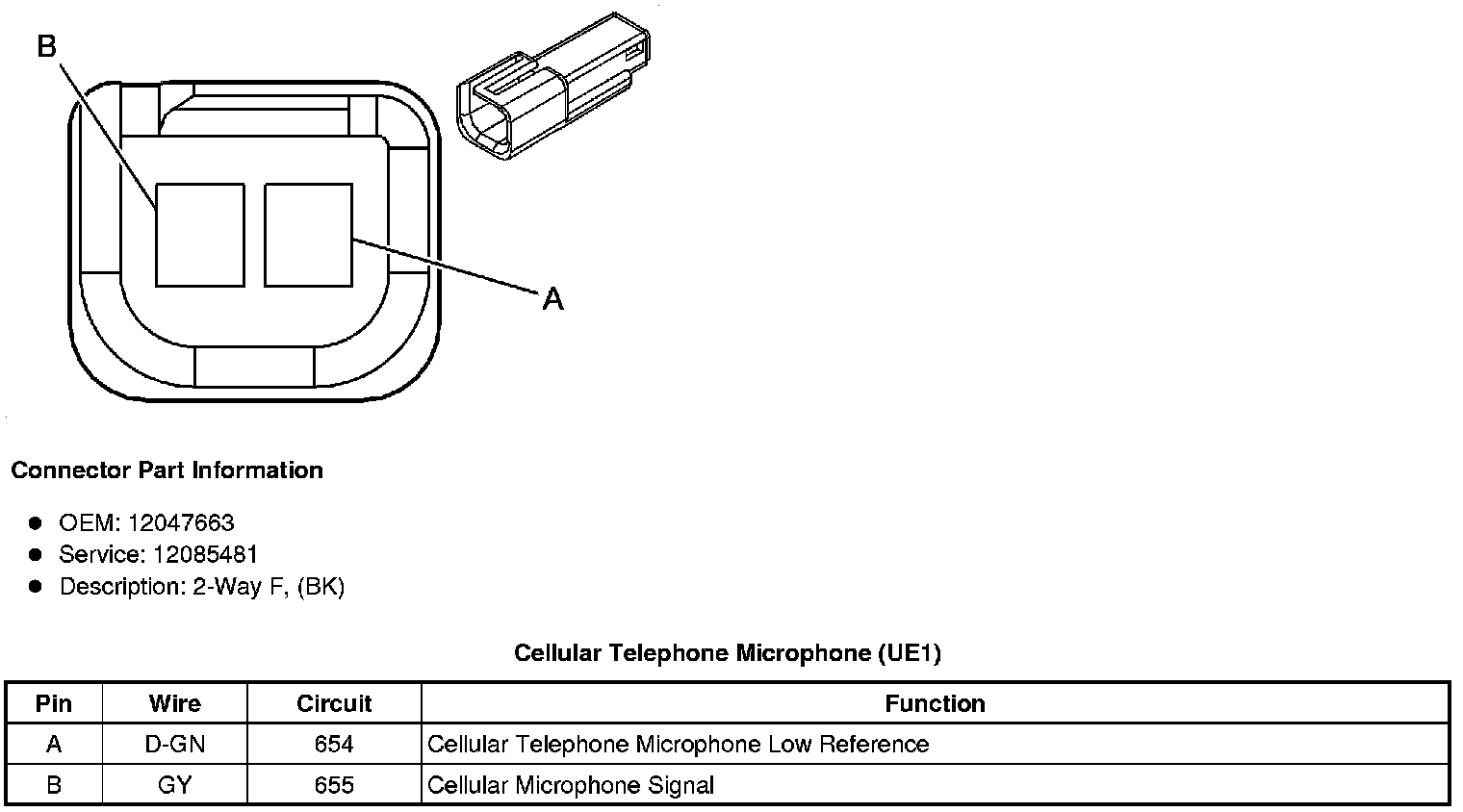 B

A

Connector Part Information

- OEM: 12047663
- Service: 12085481
- Description: 2-Way F, (BK)

Cellular Telephone Microphone (UE1)

| Pin | Wire | Circuit | Function |
|---|---|---|---|
| A | D-GN | 654 | Cellular Telephone Microphone Low Reference |
| B | GY | 655 | Cellular Microphone Signal |