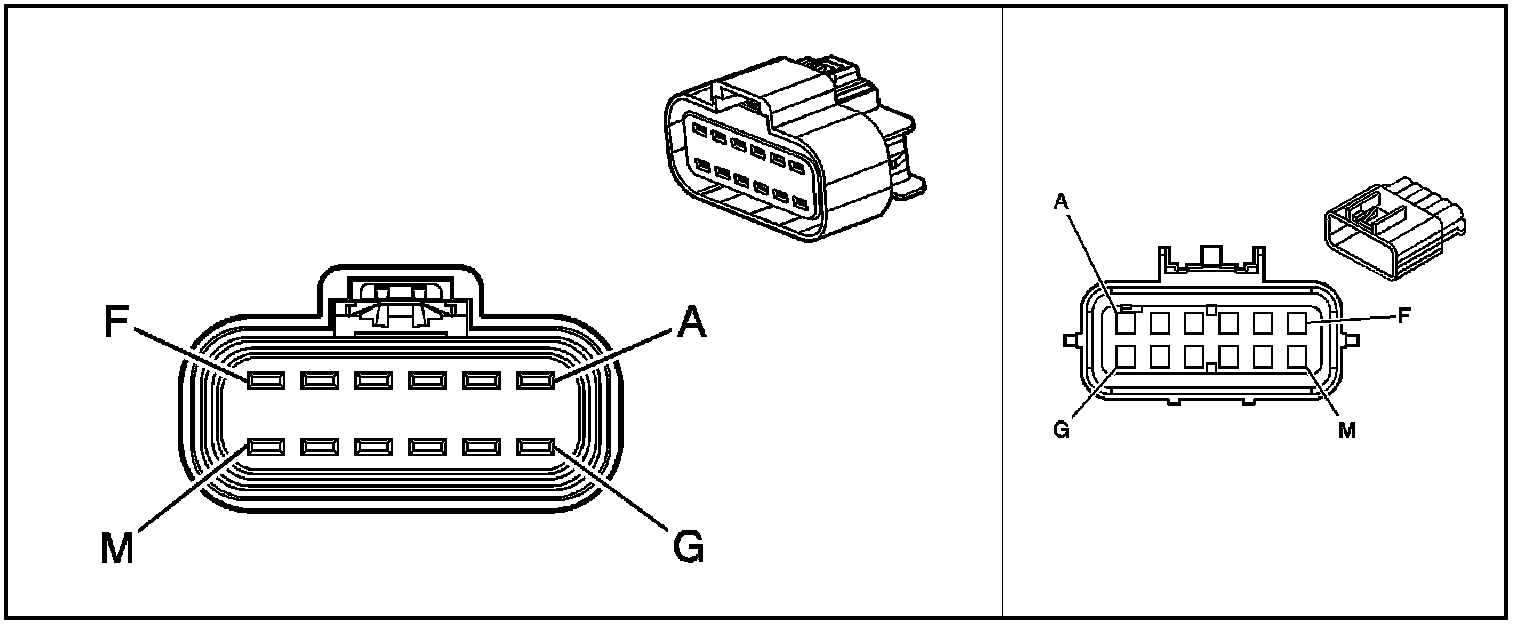 F
A
M
G

A
F
G
M