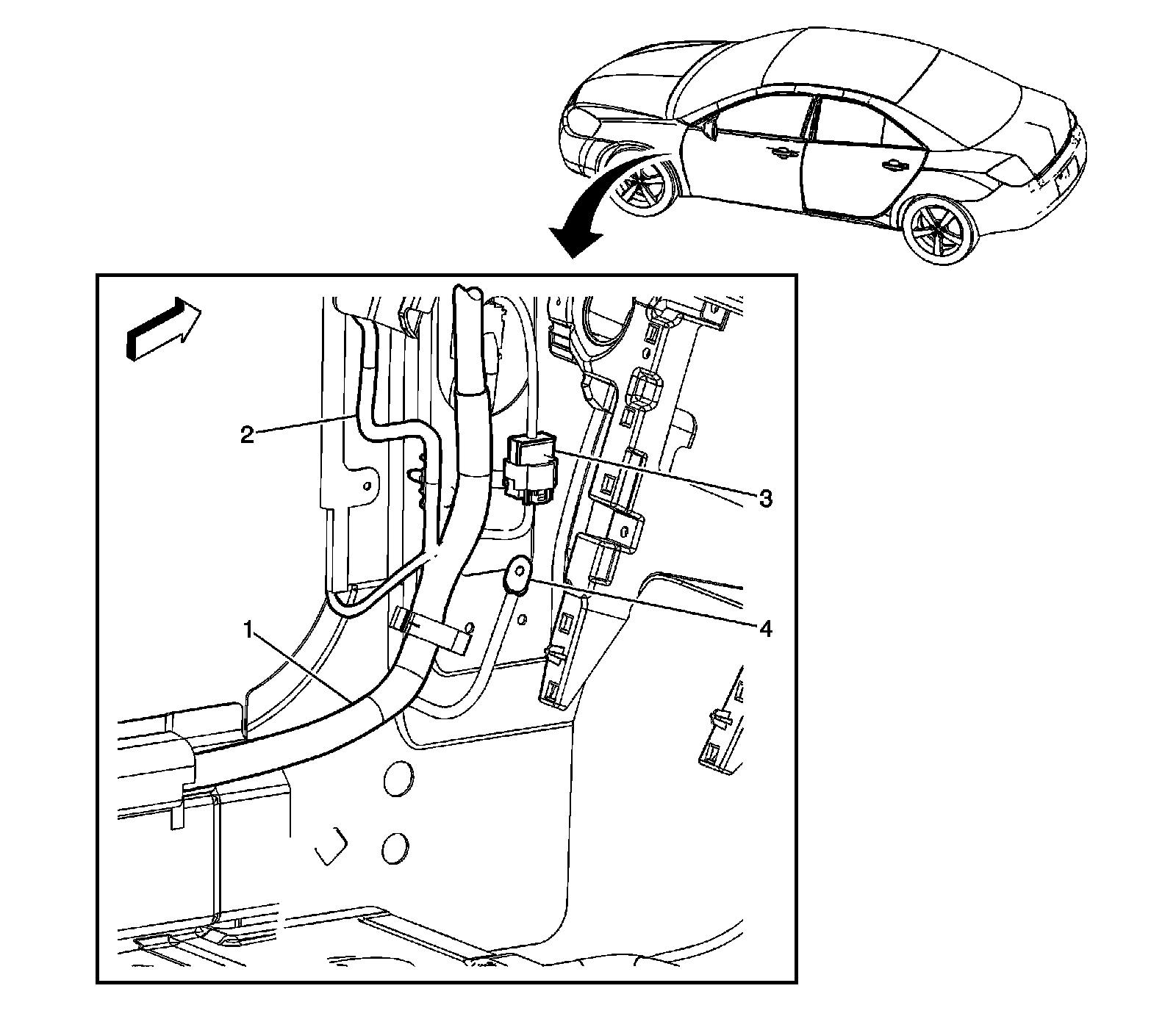 2
3
4
1