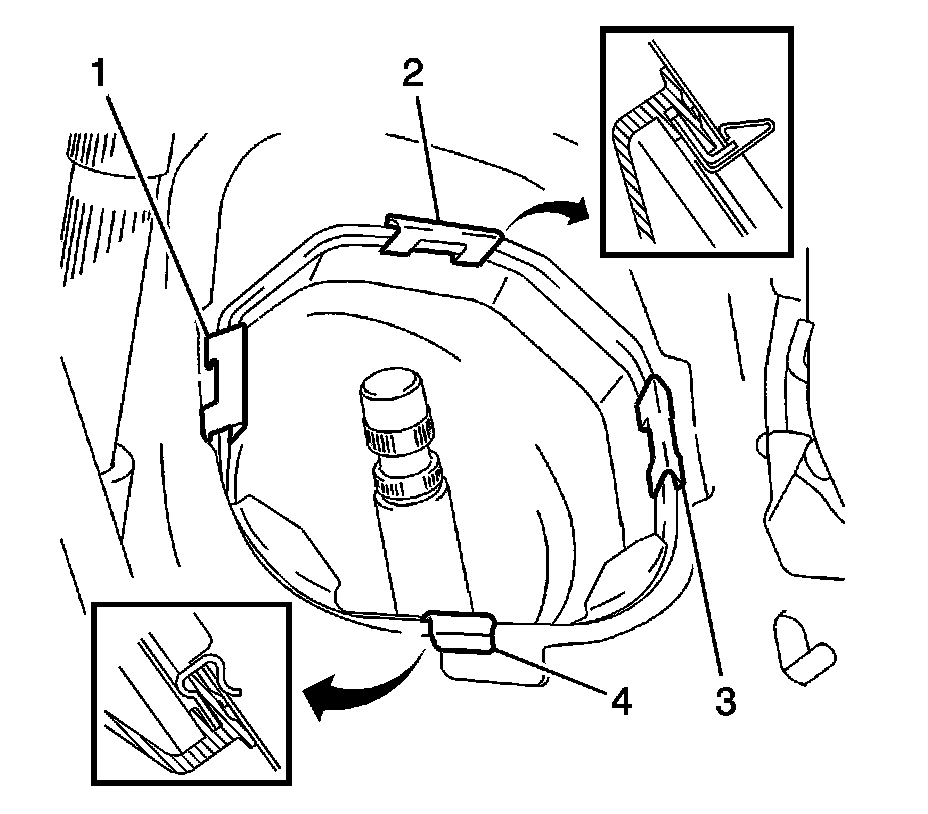 1
2
4
3