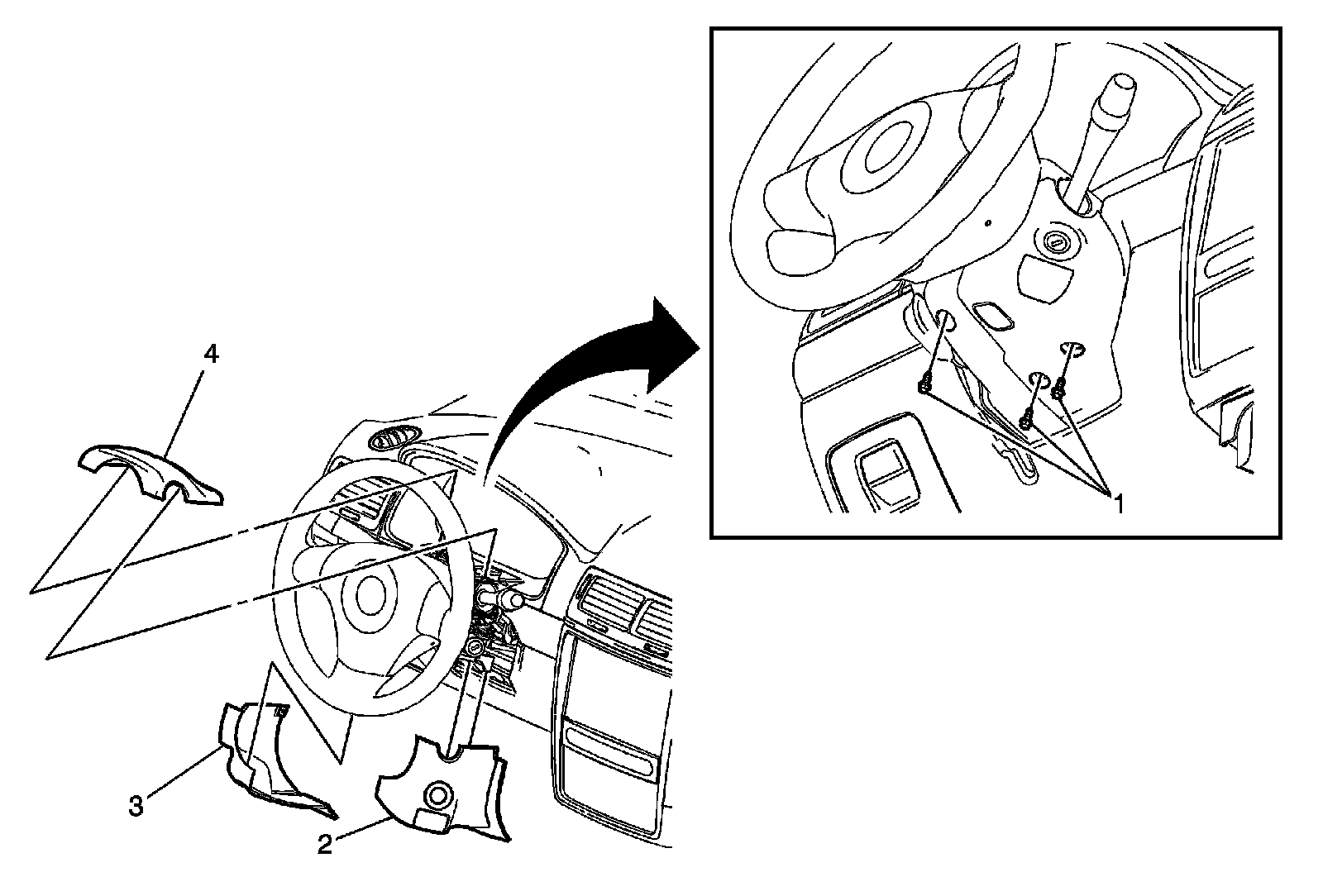 4
1
3
2