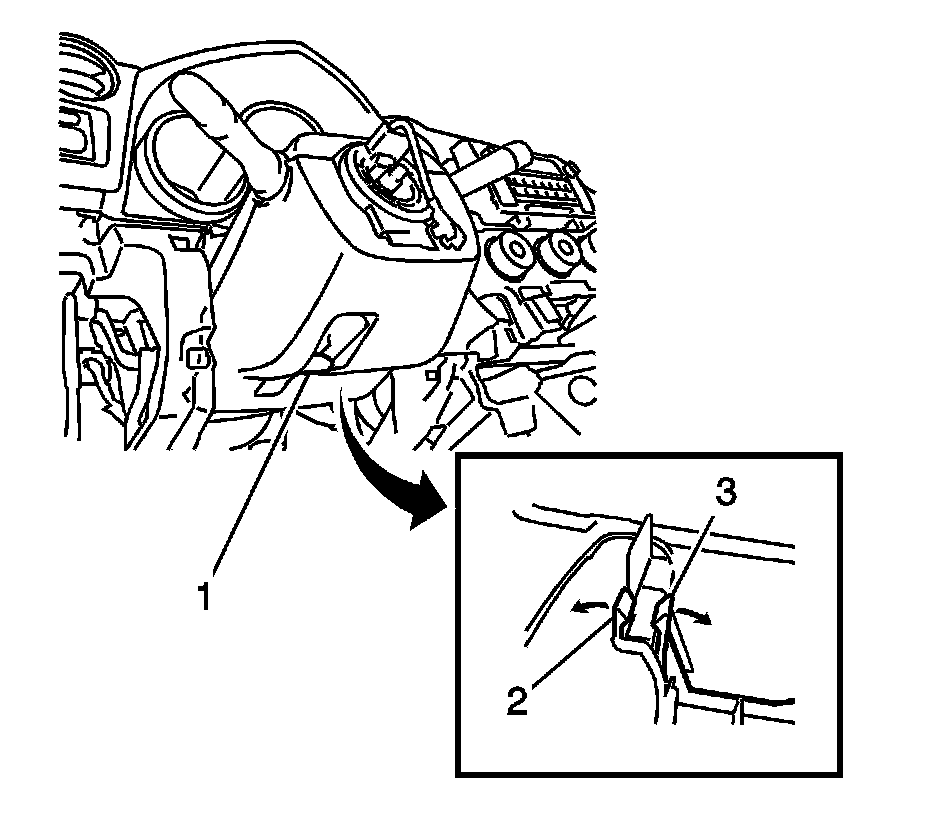 1
3
2